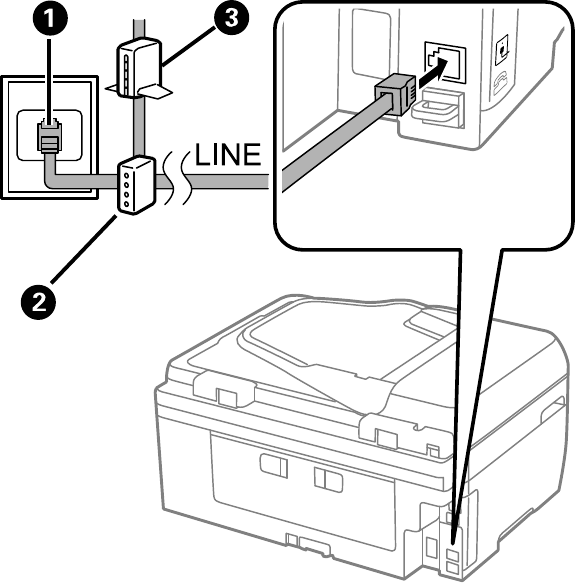 1
3
LINE
2