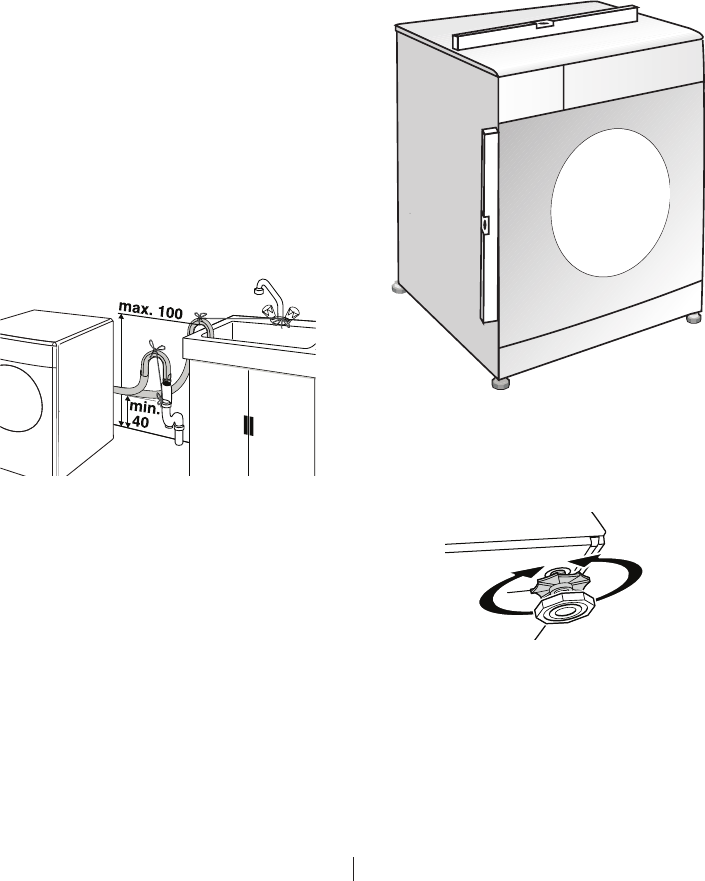 max. 100

min. 40