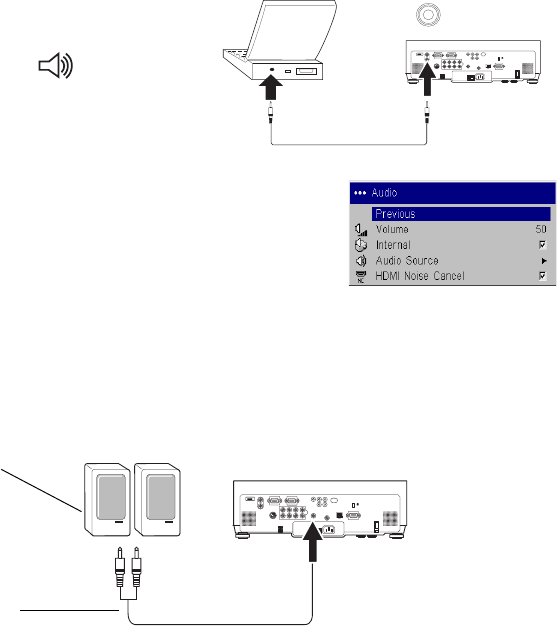 Audio

Previous

Volume 50

Internal

Audio Source

HDMI Noise Cancel