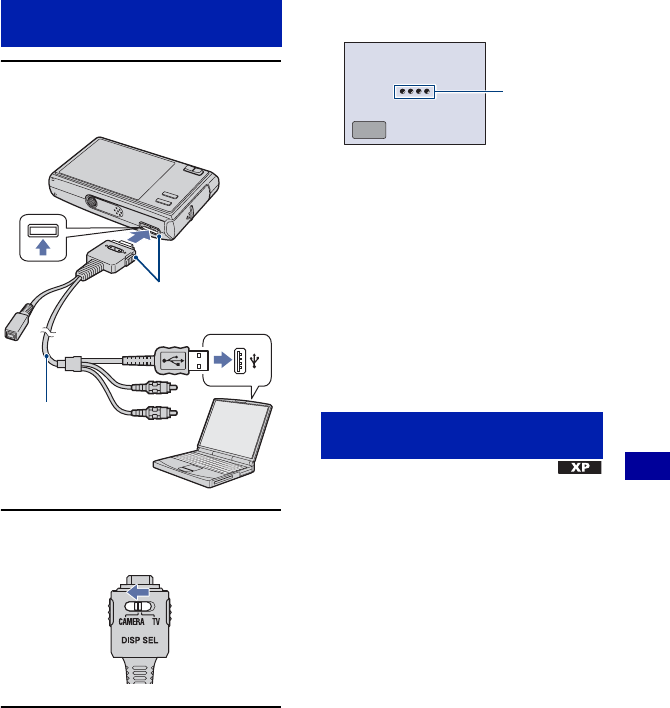 CAMERA TV
DISP SEL

XP