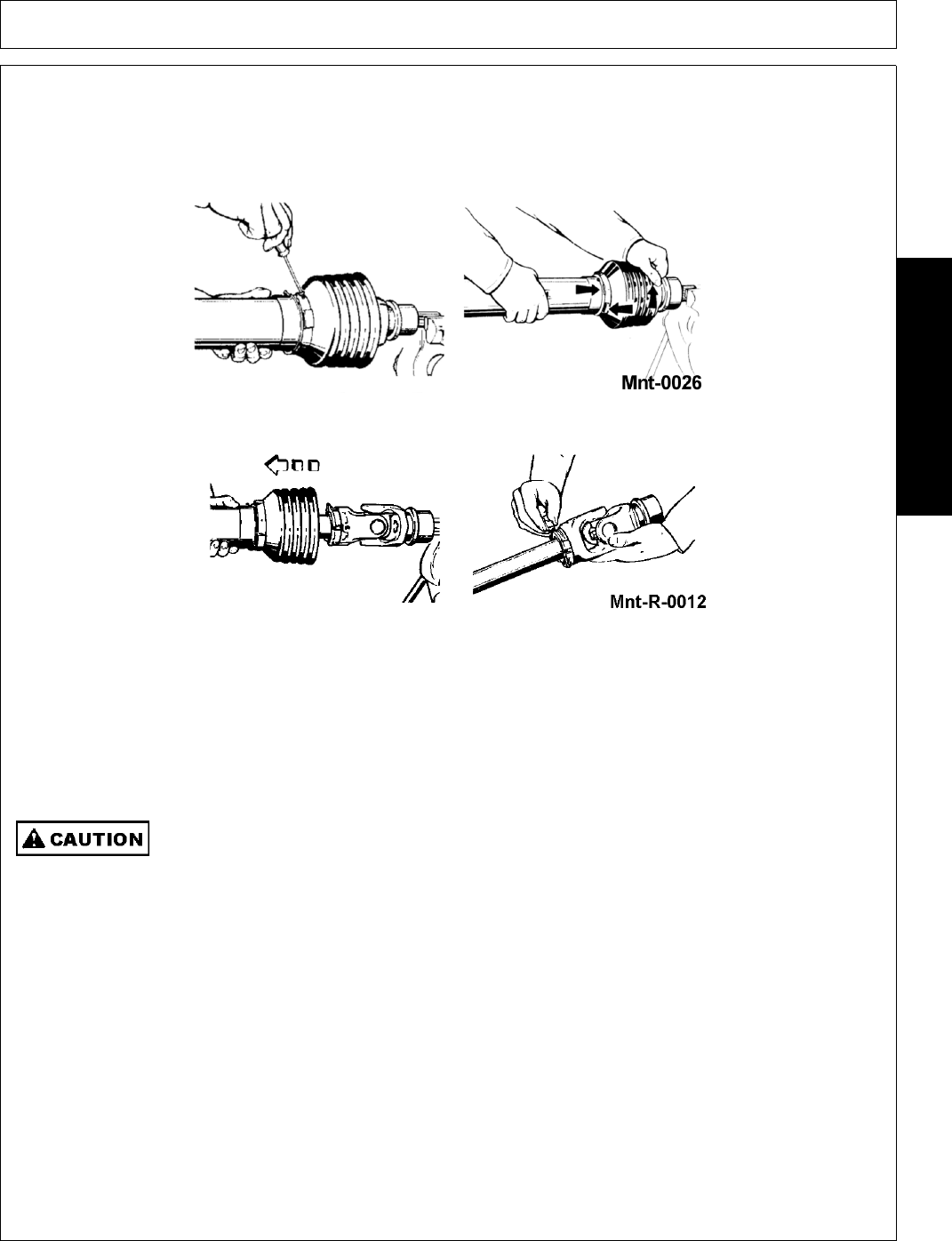 Mnt-0026

Mnt-R-0012

CAUTION