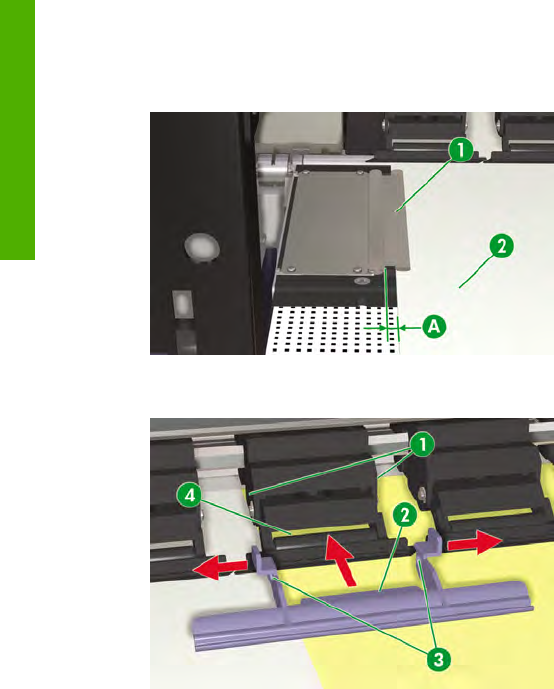 1

2

A

1

4

2

3