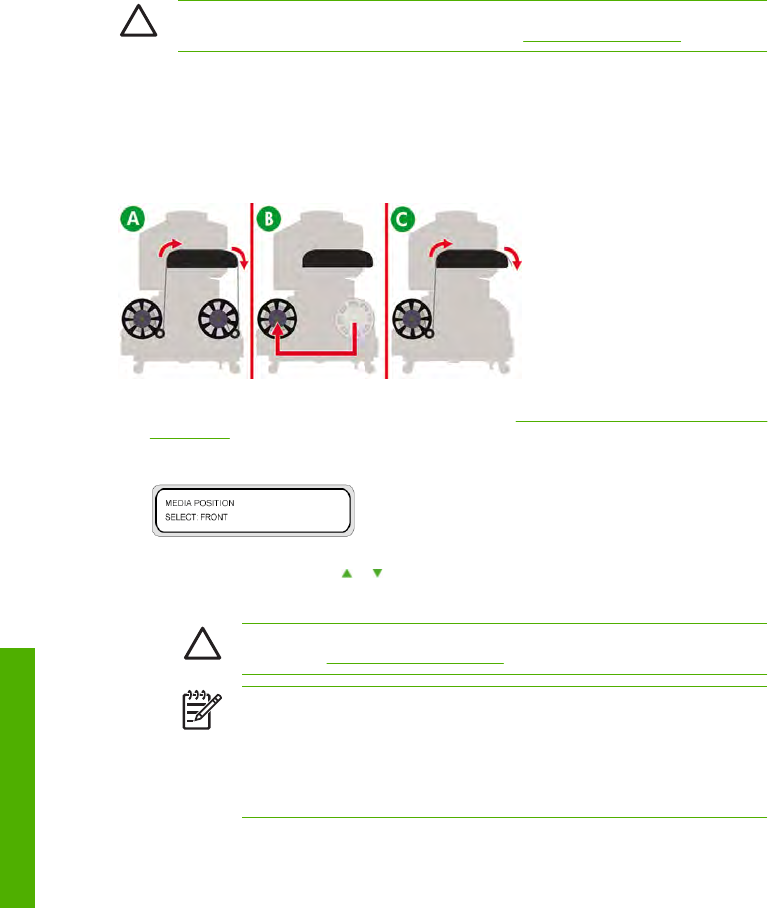 A

B

C

MEDIA POSITION
SELECT: FRONT