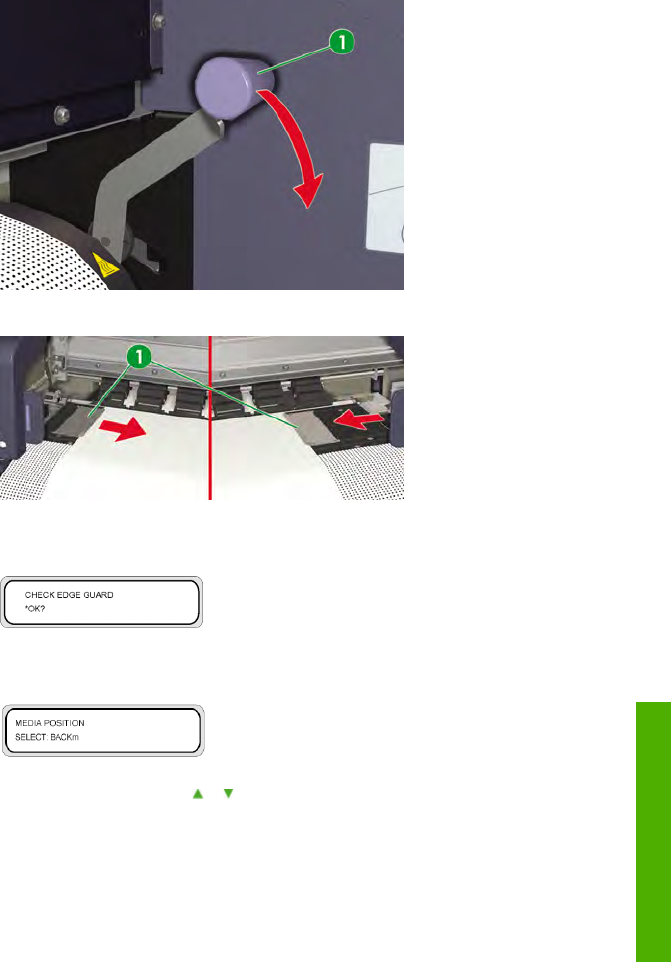 1

1

CHECK EDGE GUARD
*OK?

MEDIA POSITION
SELECT: BACKm