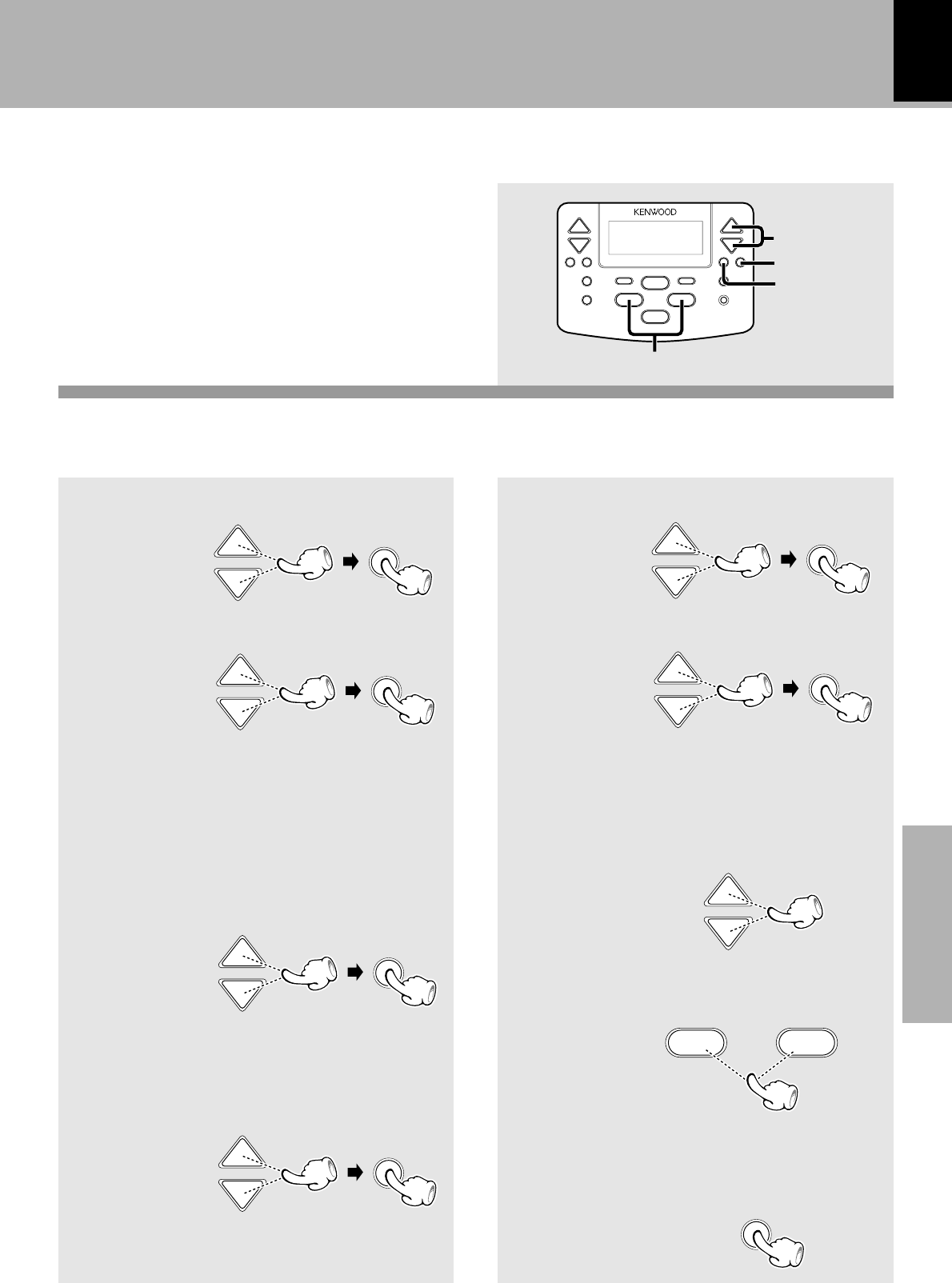 KENWOOD