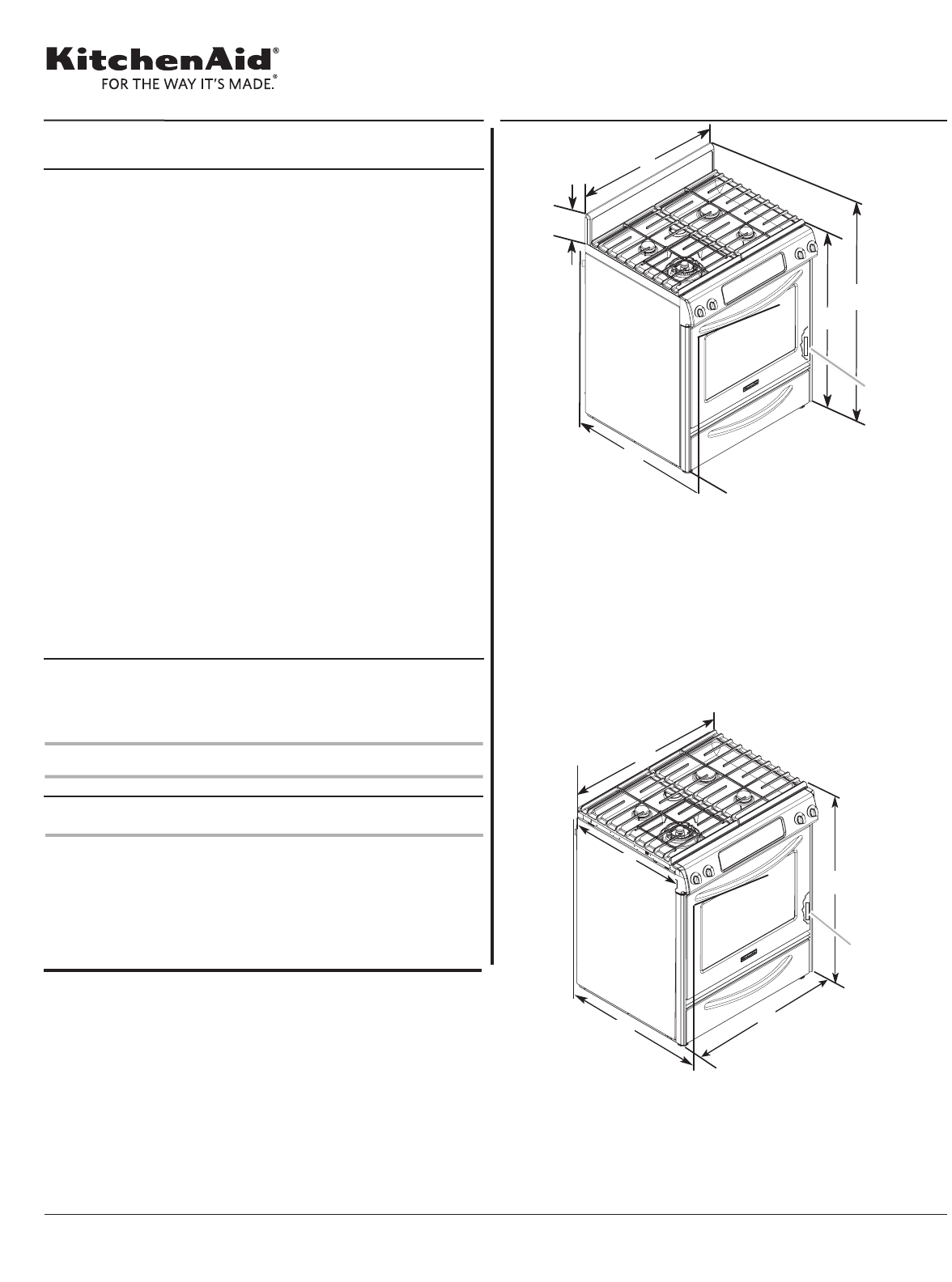 KitchenAid®
FOR THE WAY IT'S MADE.®