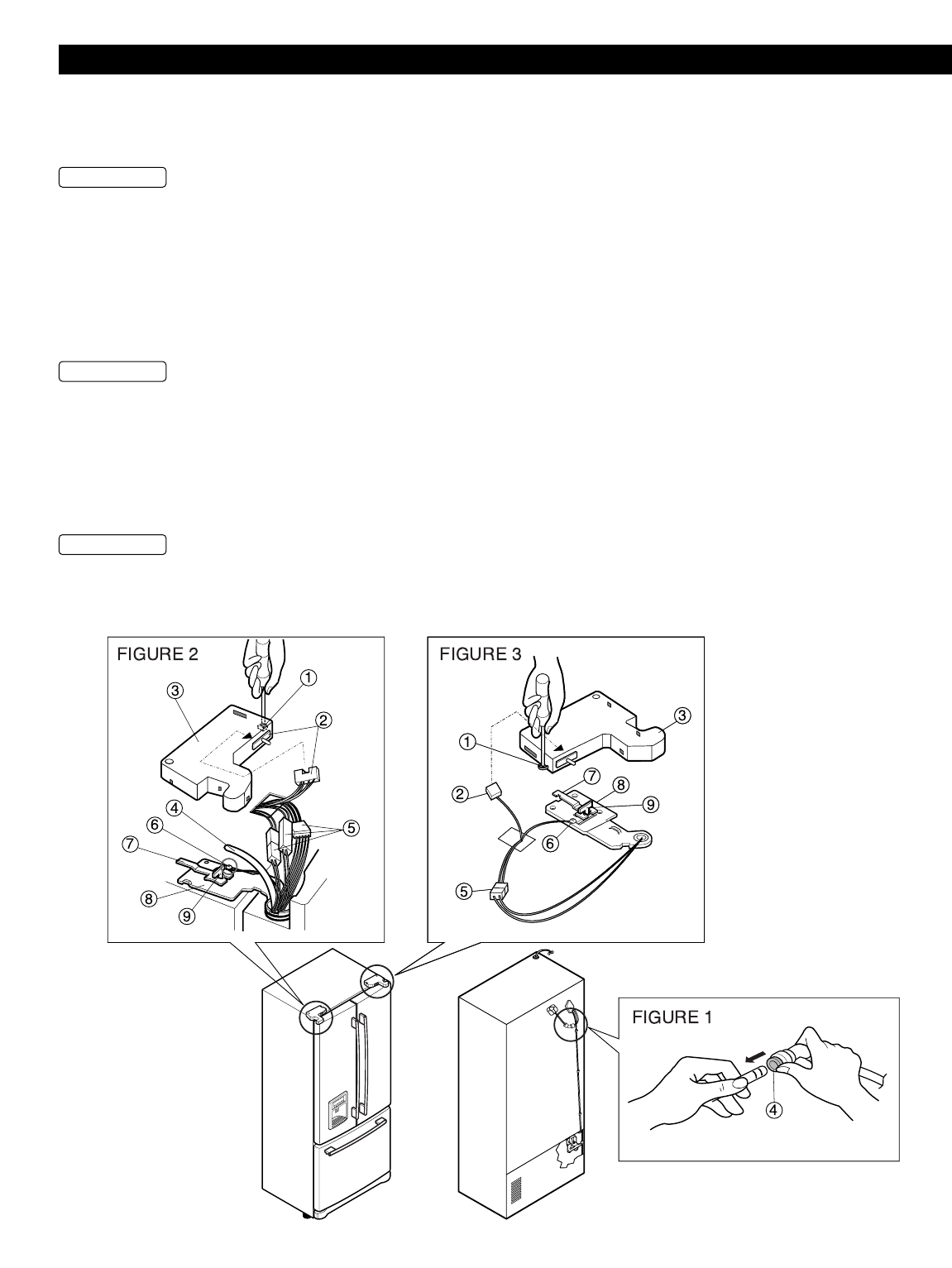 FIGURE 2

①

②

③

④

⑤

⑥

⑦

⑧

⑨

FIGURE 3

①

②

③

⑤

⑥

⑦

⑧

⑨

FIGURE 1

④