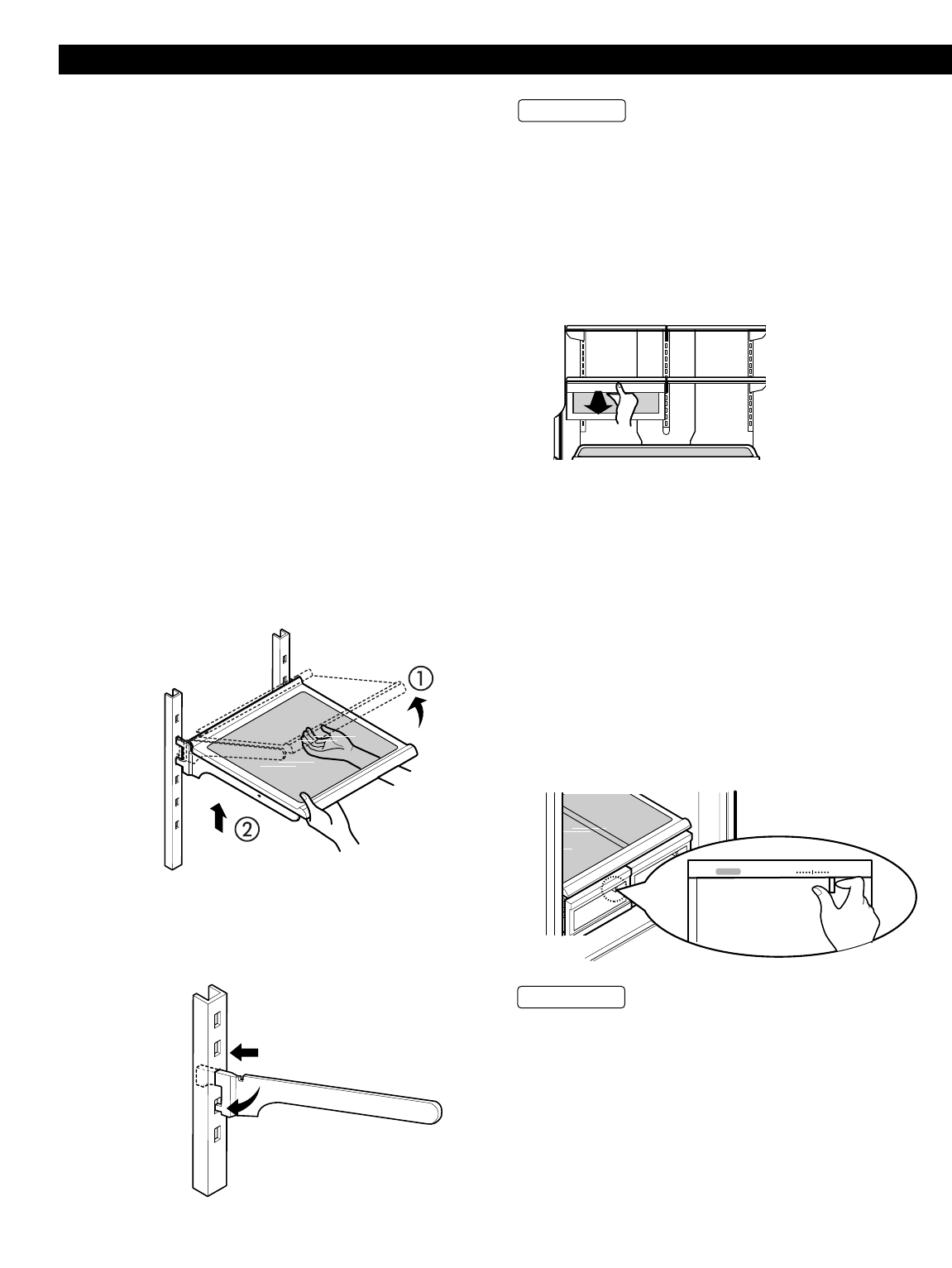 ①

②