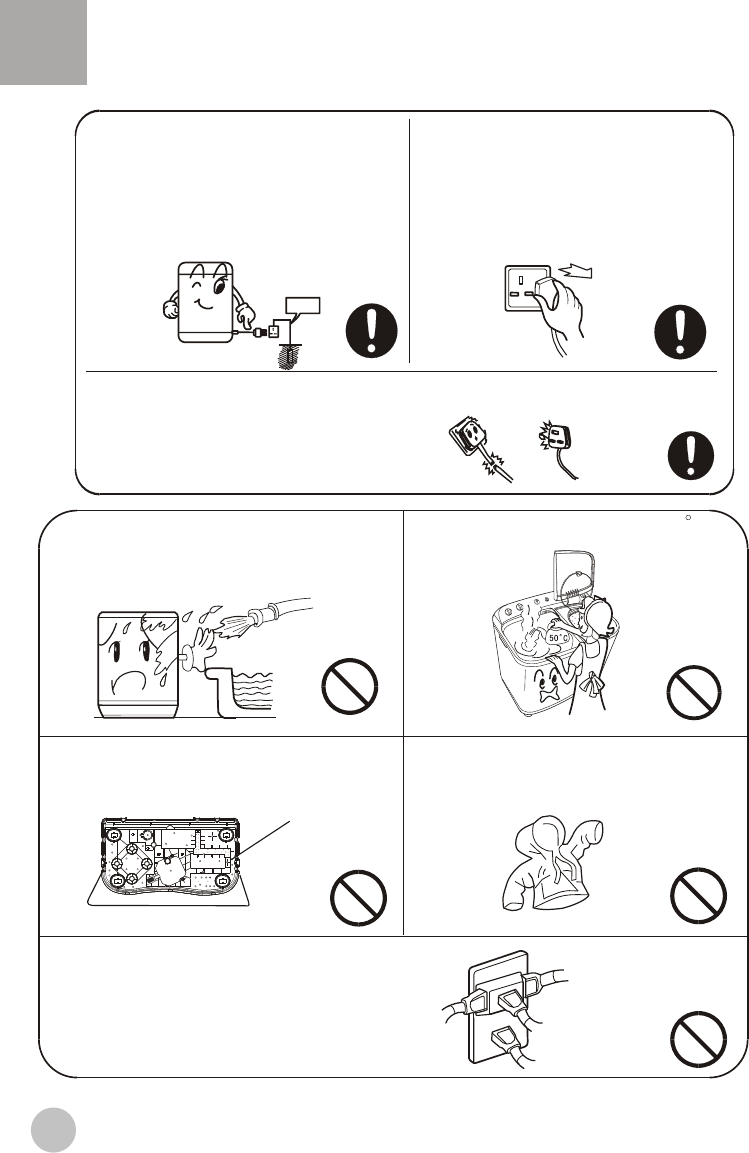 50°C