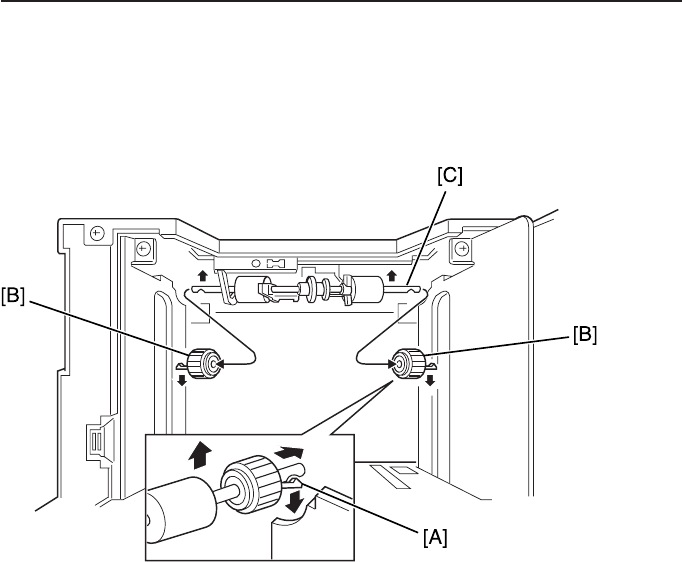 [C]

[B]

[B]

[A]