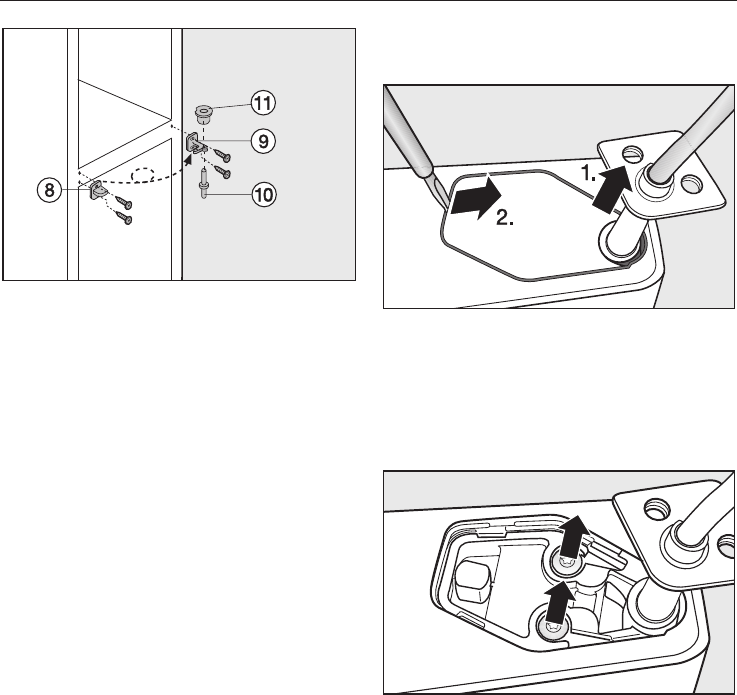 11
9
8
10

1.
2.