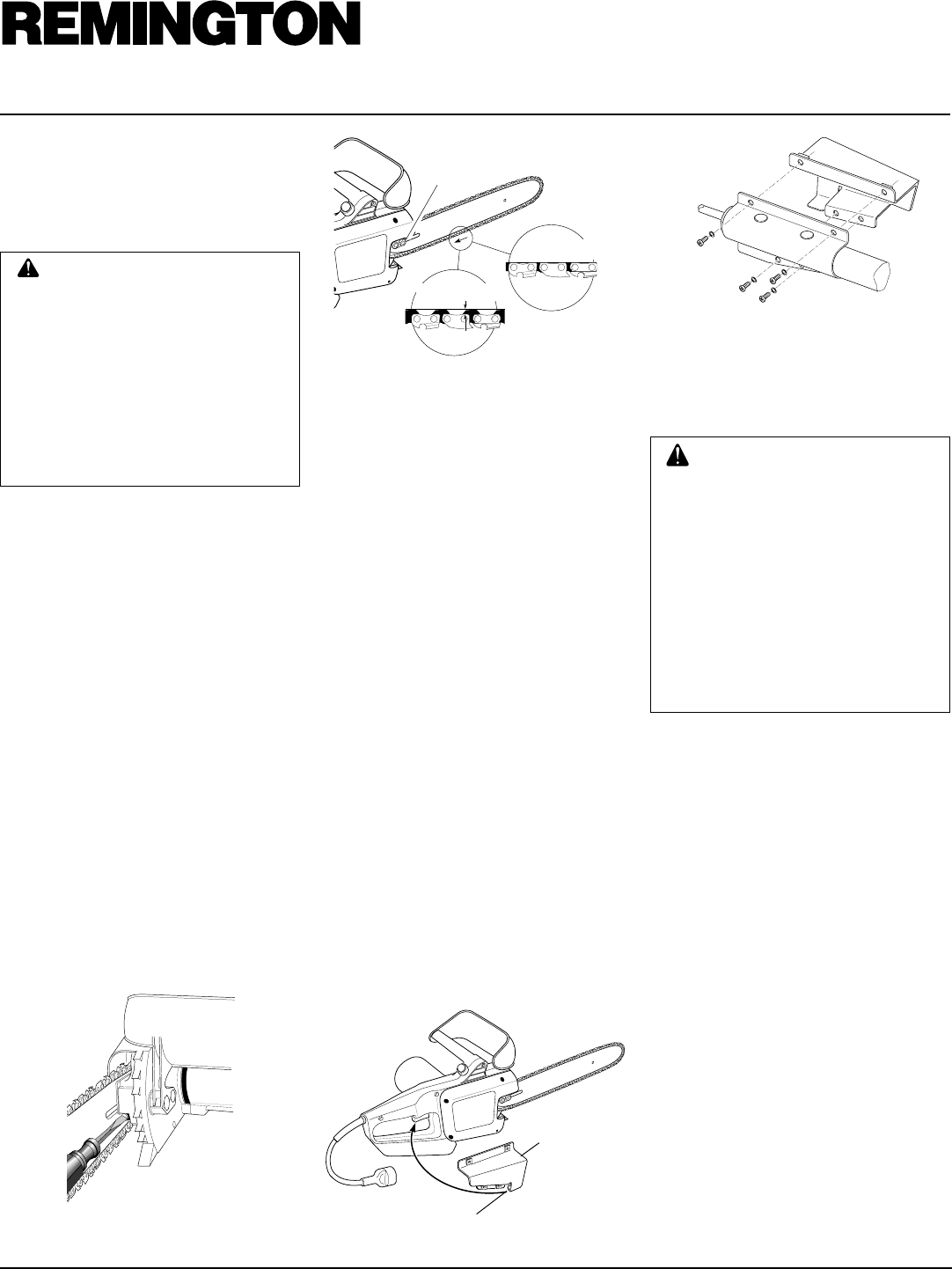 REMINGTON