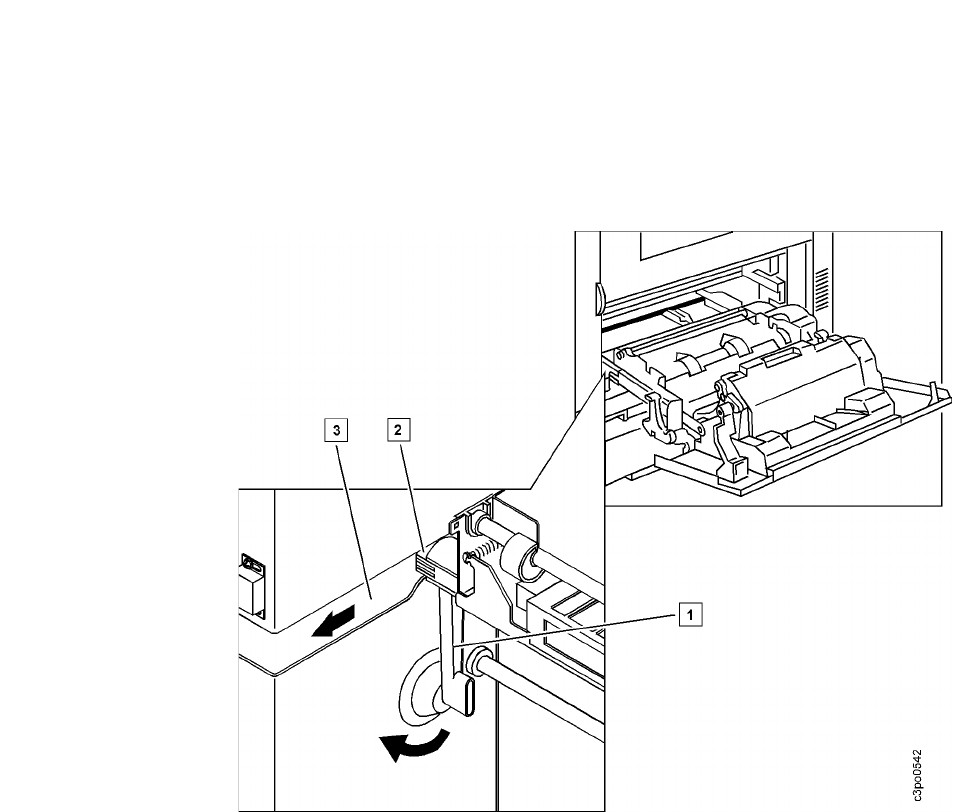 3
2
1
c3po0542