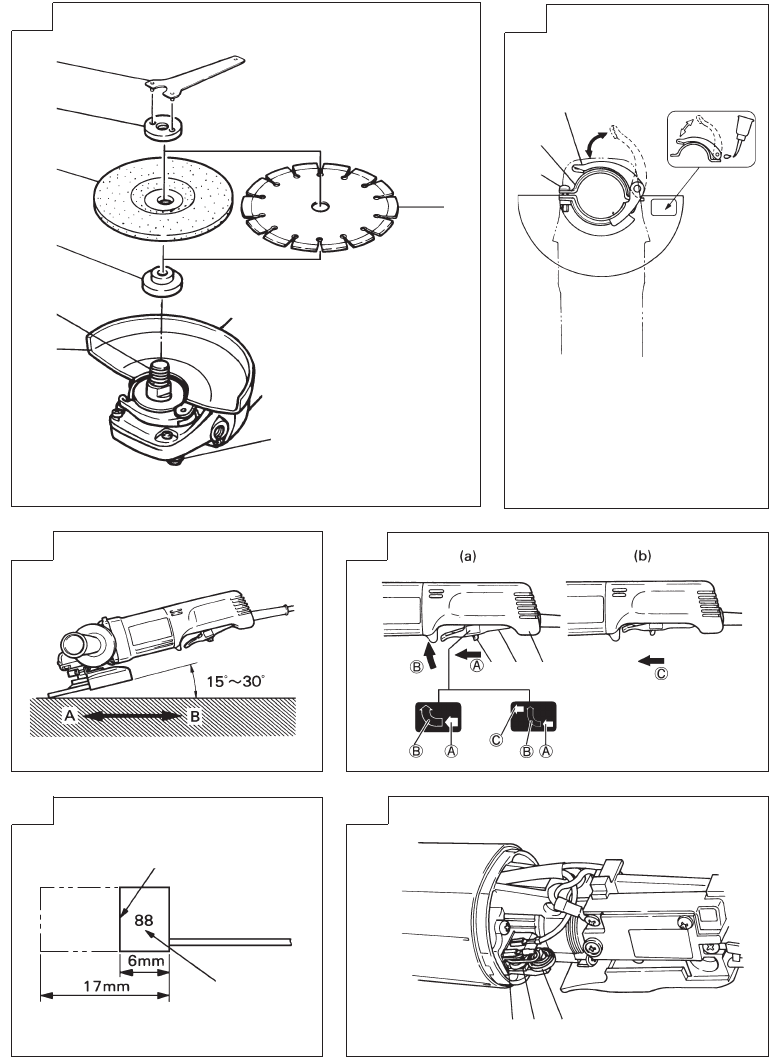 15°~30°

A

B

(a)

(b)

B

A

C

B

A

C

B

A

88

6mm

17mm