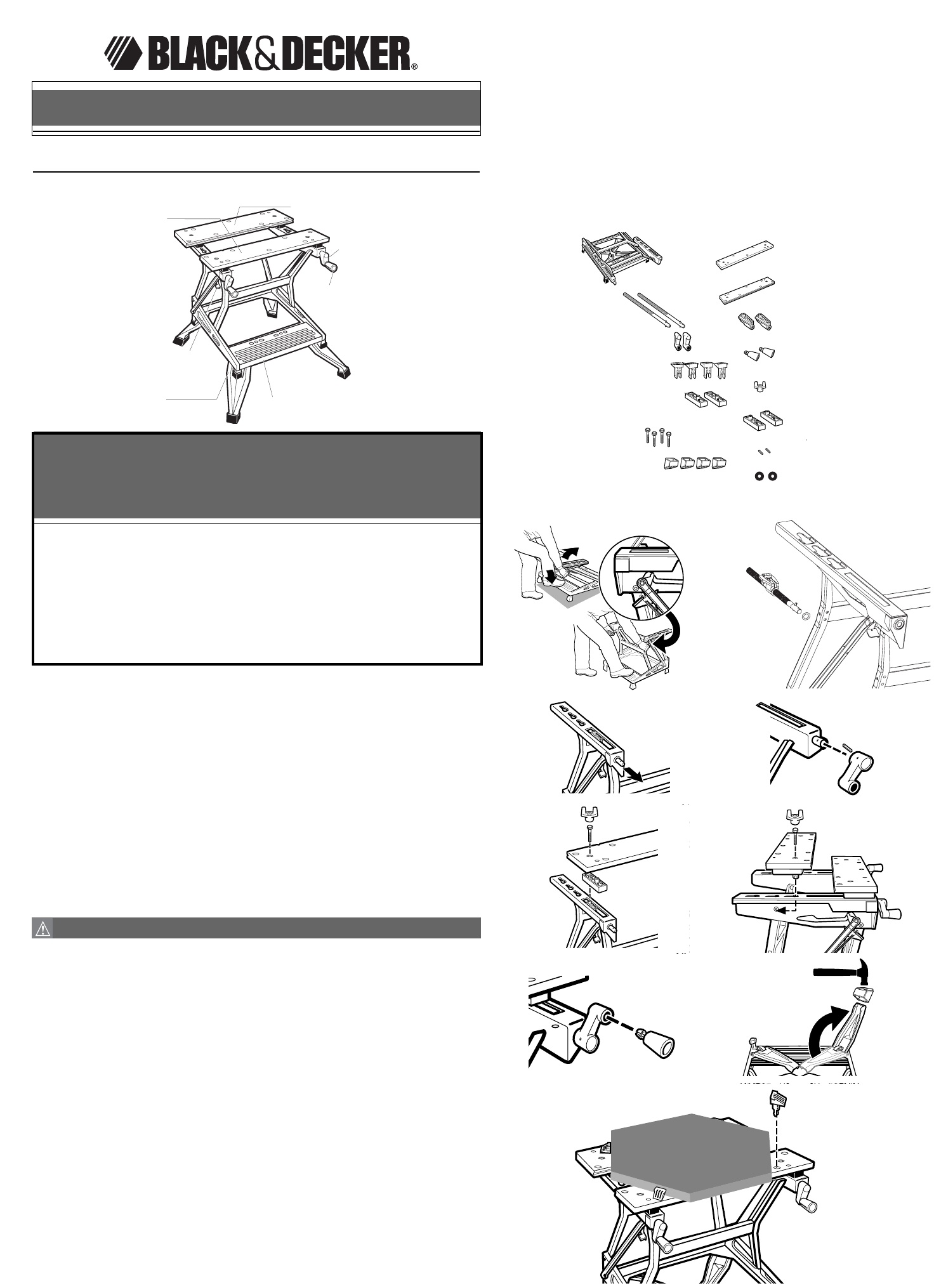 BLACK&DECKER®