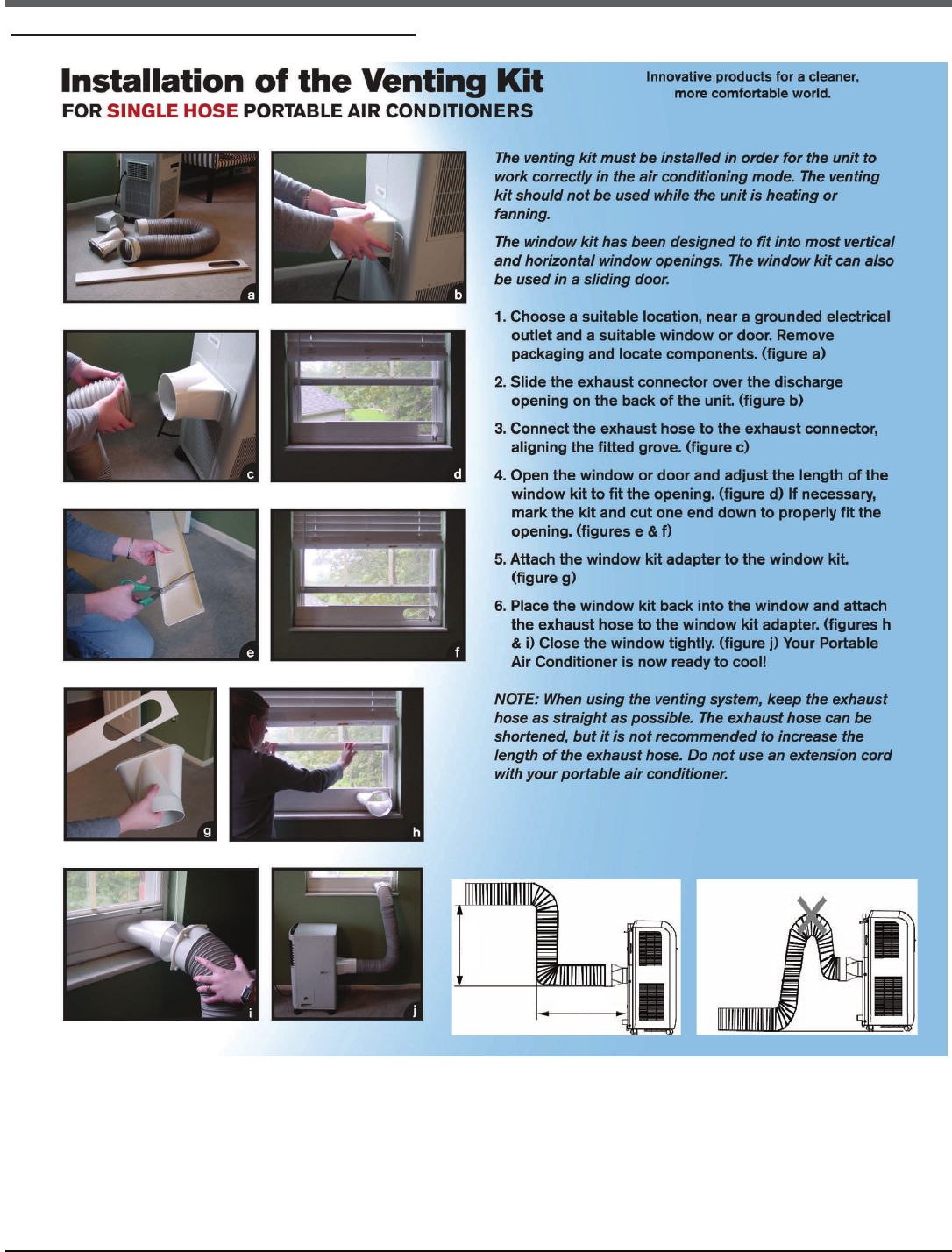 Installation of the Venting Kit
FOR SINGLE HOSE PORTABLE AIR CONDITIONERS

Innovative products for a cleaner, more comfortable world.

a b c d e f g h i j

The venting kit must be installed in order for the unit to work correctly in the air conditioning mode. The venting kit should not be used while the unit is heating or fanning.

The window kit has been designed to fit into most vertical and horizontal window openings. The window kit can also be used in a sliding door.

1. Choose a suitable location, near a grounded electrical outlet and a suitable window or door. Remove packaging and locate components. (figure a)

2. Slide the exhaust connector over the discharge opening on the back of the unit. (figure b)

3. Connect the exhaust hose to the exhaust connector, aligning the fitted grove. (figure c)

4. Open the window or door and adjust the length of the window kit to fit the opening. (figure d) If necessary, mark the kit and cut one end down to properly fit the opening. (figures e & f)

5. Attach the window kit adapter to the window kit. (figure g)

6. Place the window kit back into the window and attach the exhaust hose to the window kit adapter. (figures h & i) Close the window tightly. (figure j) Your Portable Air Conditioner is now ready to cool!

NOTE: When using the venting system, keep the exhaust hose as straight as possible. The exhaust hose can be shortened, but it is not recommended to increase the length of the exhaust hose. Do not use an extension cord with your portable air conditioner.