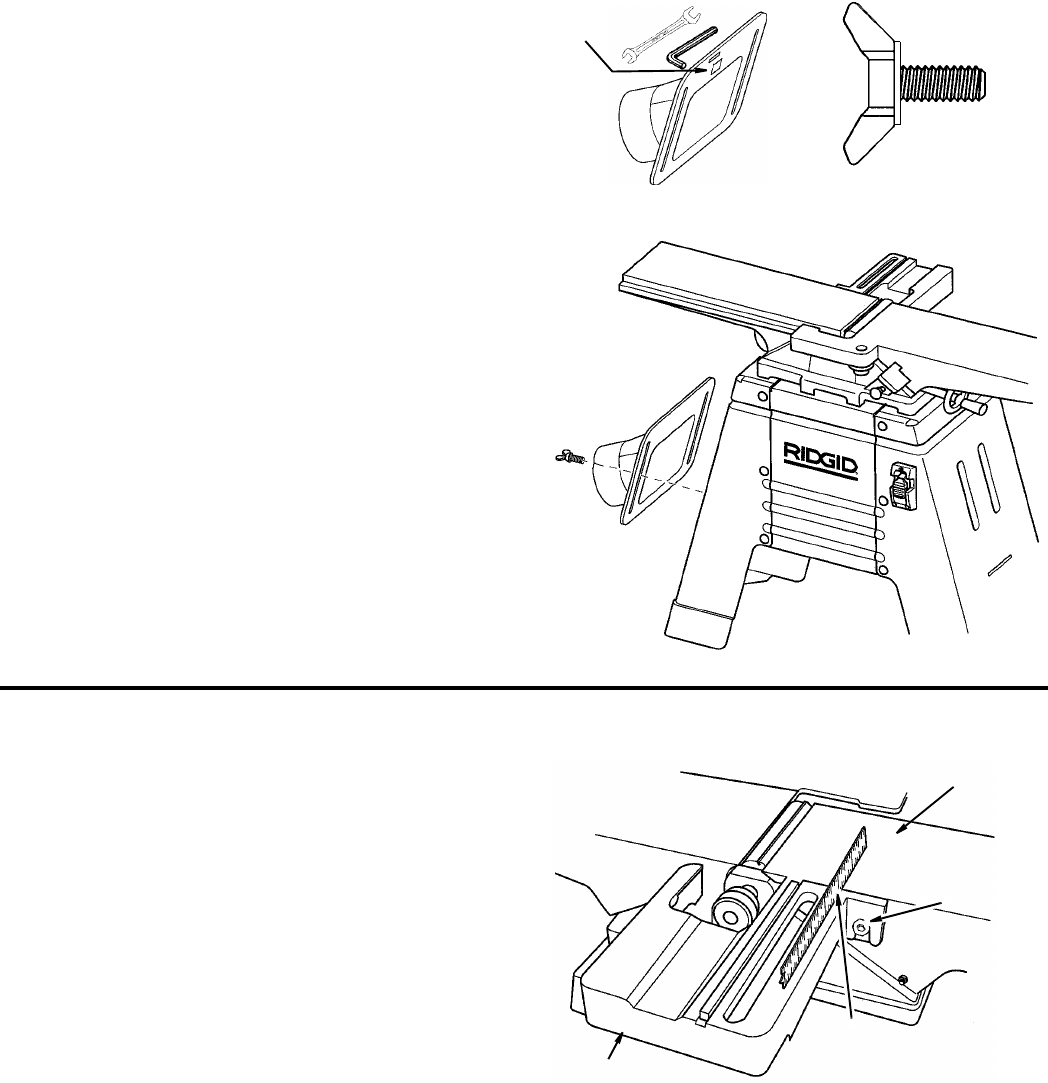 RIDGID