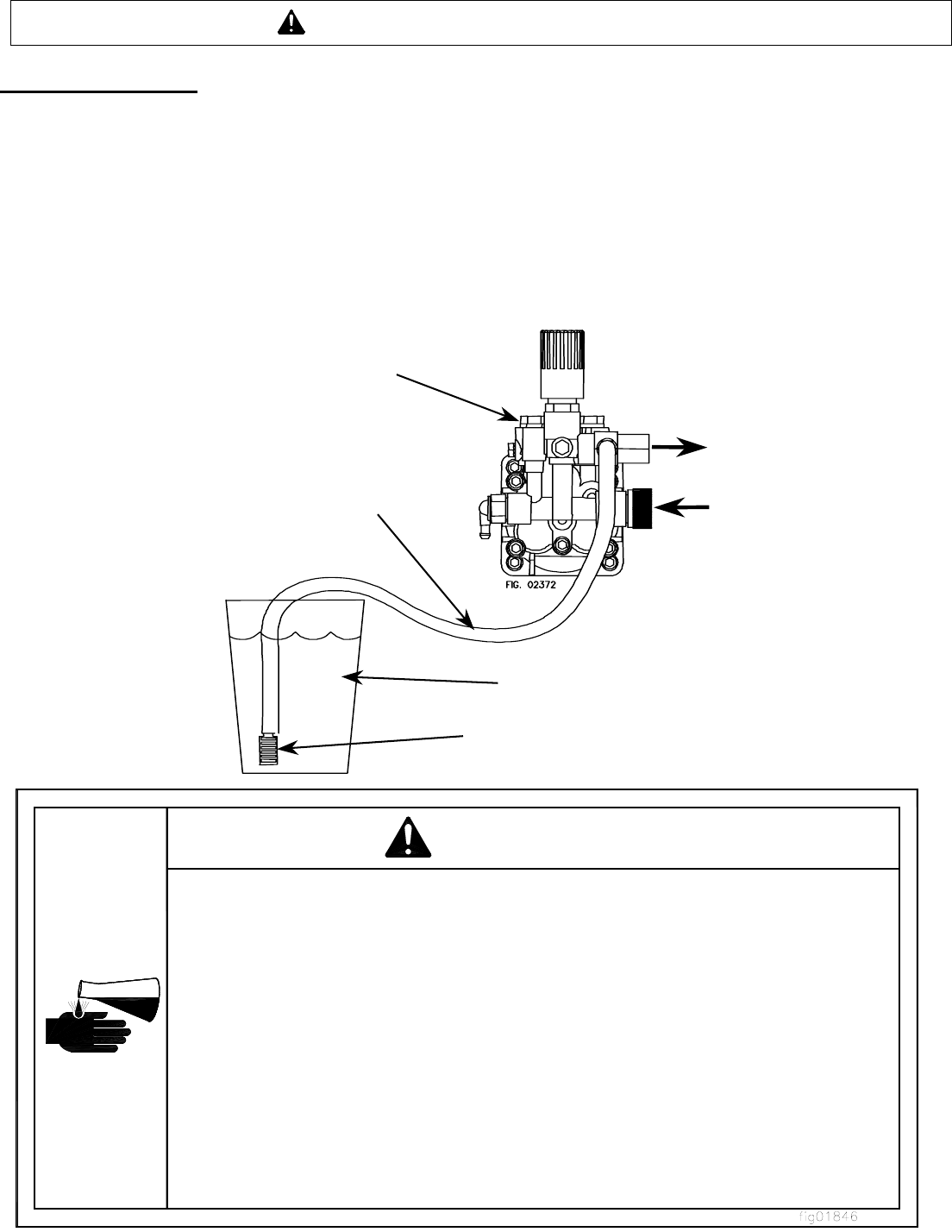 FIG. 02372

fig01846