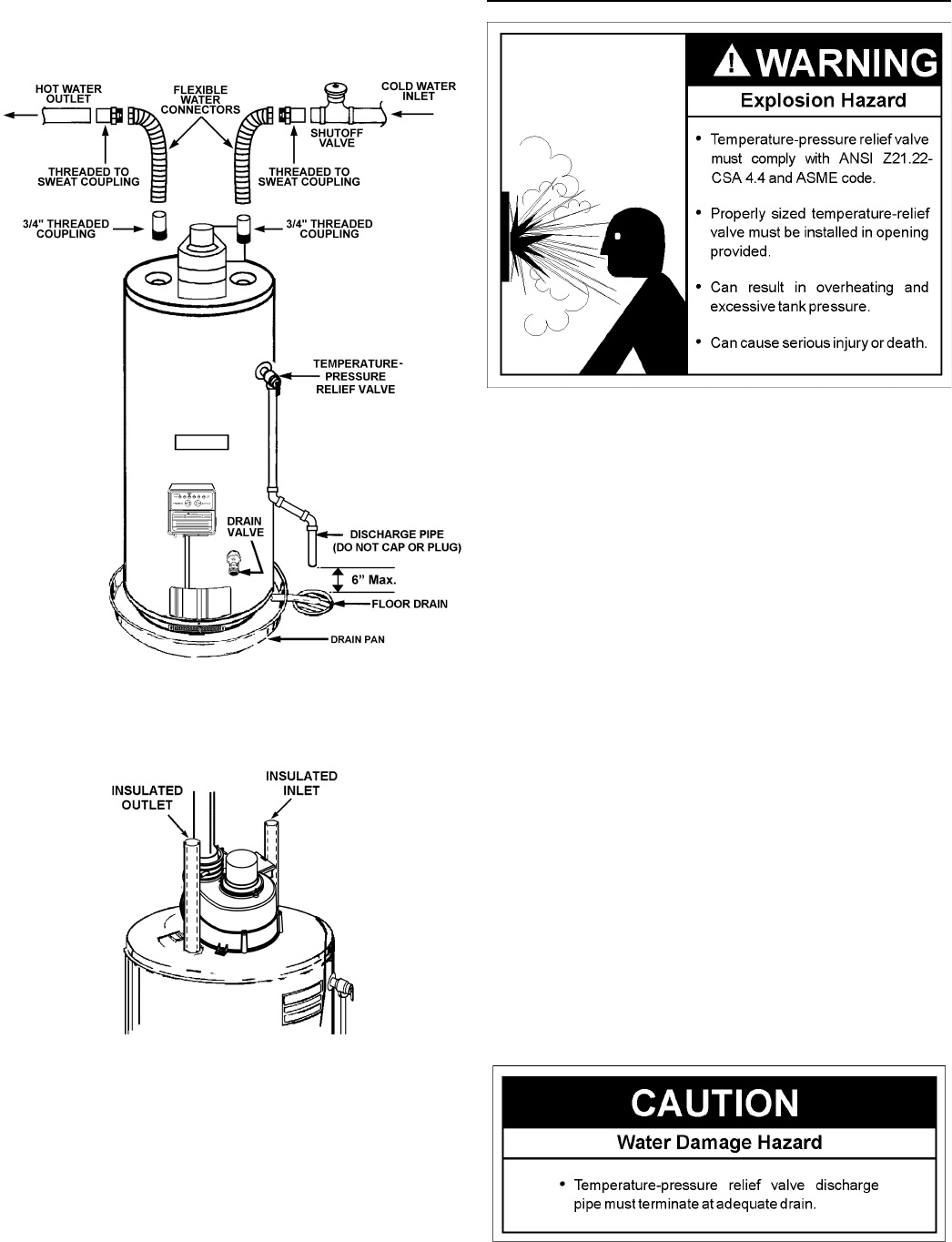 HOT WATER OUTLET

FLEXIBLE WATER CONNECTORS

COLD WATER INLET

SHUTOFF VALVE

THREADED TO SWEAT COUPLING

THREADED TO SWEAT COUPLING

3/4" THREADED COUPLING

3/4" THREADED COUPLING

TEMPERATURE-PRESSURE RELIEF VALVE

DRAIN VALVE

DISCHARGE PIPE (DO NOT CAP OR PLUG)

6" Max.

FLOOR DRAIN

DRAIN PAN

INSULATED OUTLET

INSULATED INLET

WARNING

Explosion Hazard

• Temperature-pressure relief valve must comply with ANSI Z21.22-CSA 4.4 and ASME code.

• Properly sized temperature-relief valve must be installed in opening provided.

• Can result in overheating and excessive tank pressure.

• Can cause serious injury or death.

CAUTION

Water Damage Hazard

• Temperature-pressure relief valve discharge pipe must terminate at adequate drain.