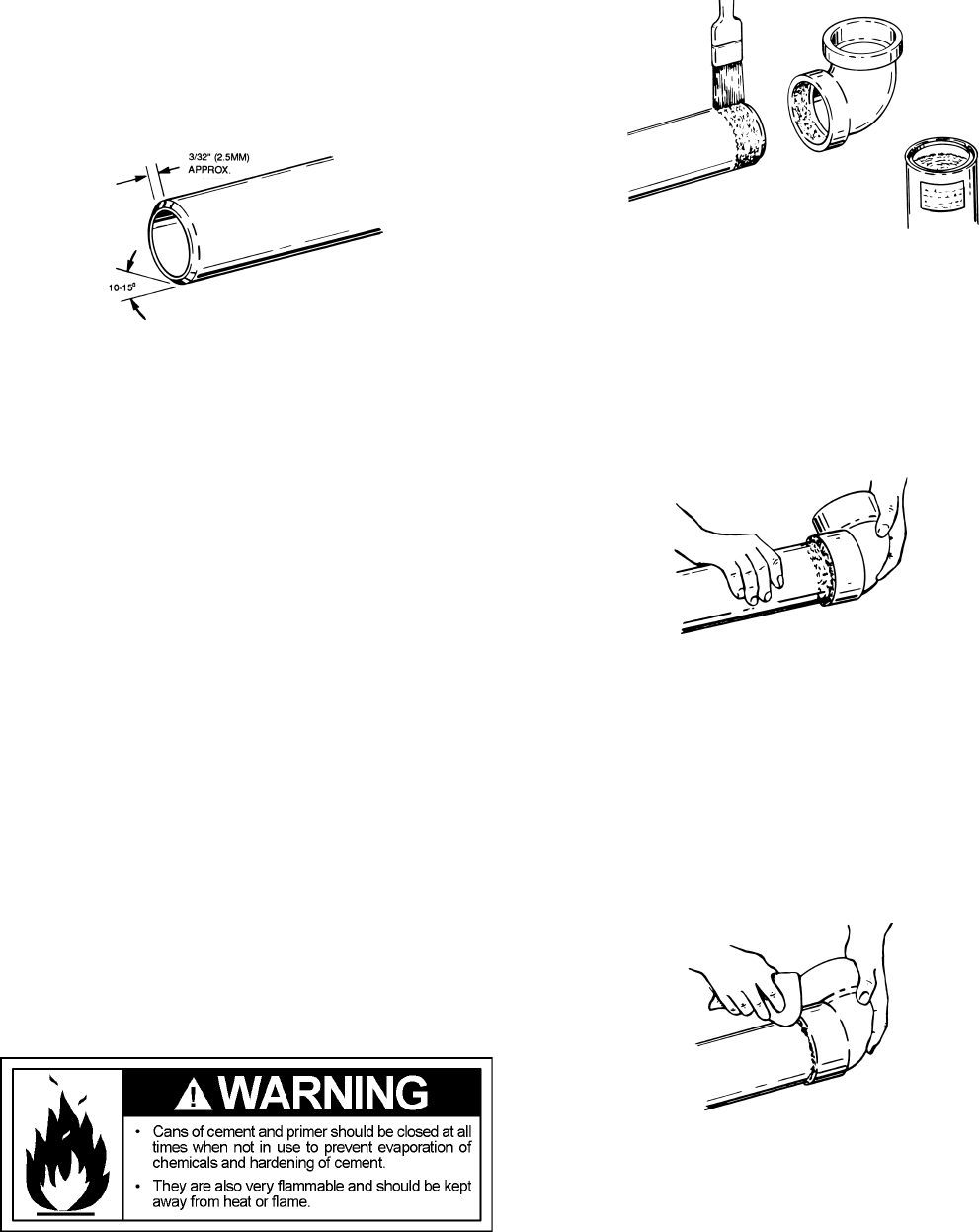 3/32" (2.5MM) APPROX.

10-15°

WARNING

• Cans of cement and primer should be closed at all times when not in use to prevent evaporation of chemicals and hardening of cement.

• They are also very flammable and should be kept away from heat or flame.