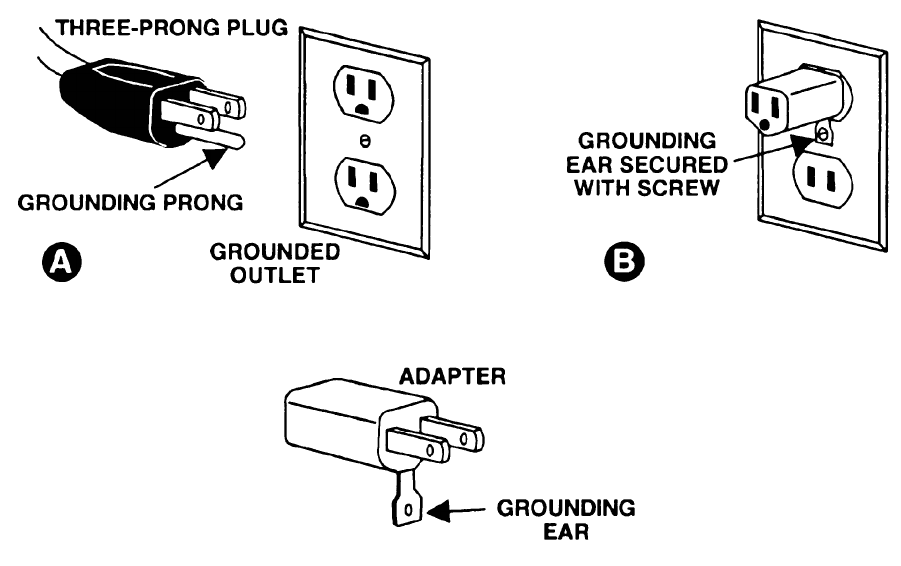 THREE-PRONG PLUG

GROUNDING PRONG

A

GROUNDED OUTLET

GROUNDING EAR SECURED WITH SCREW

B

ADAPTER

GROUNDING EAR