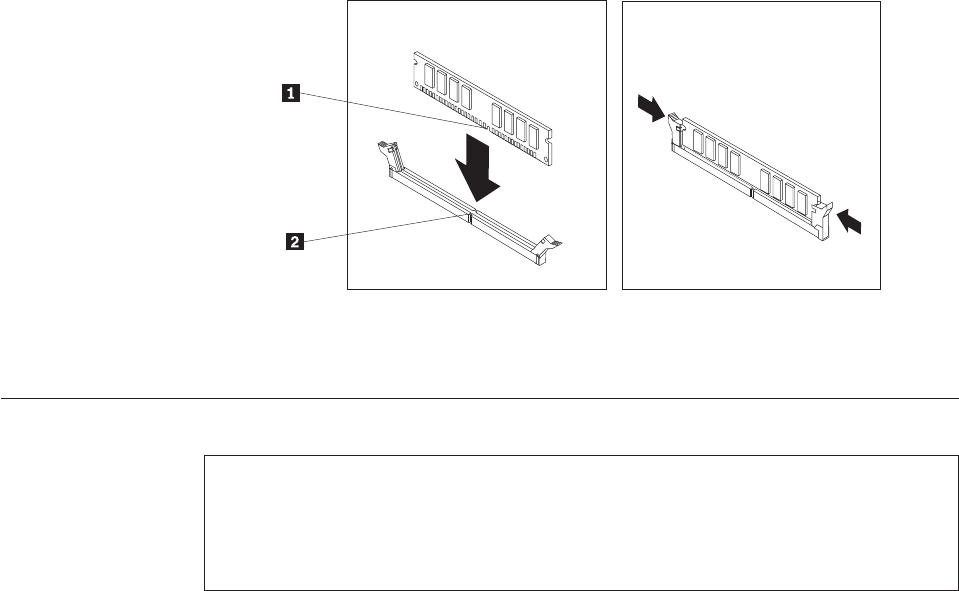 1
2