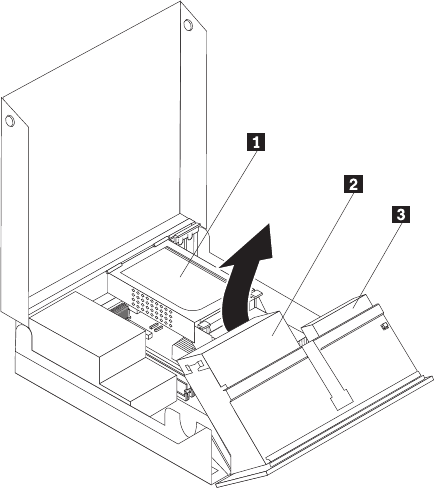 1
2
3