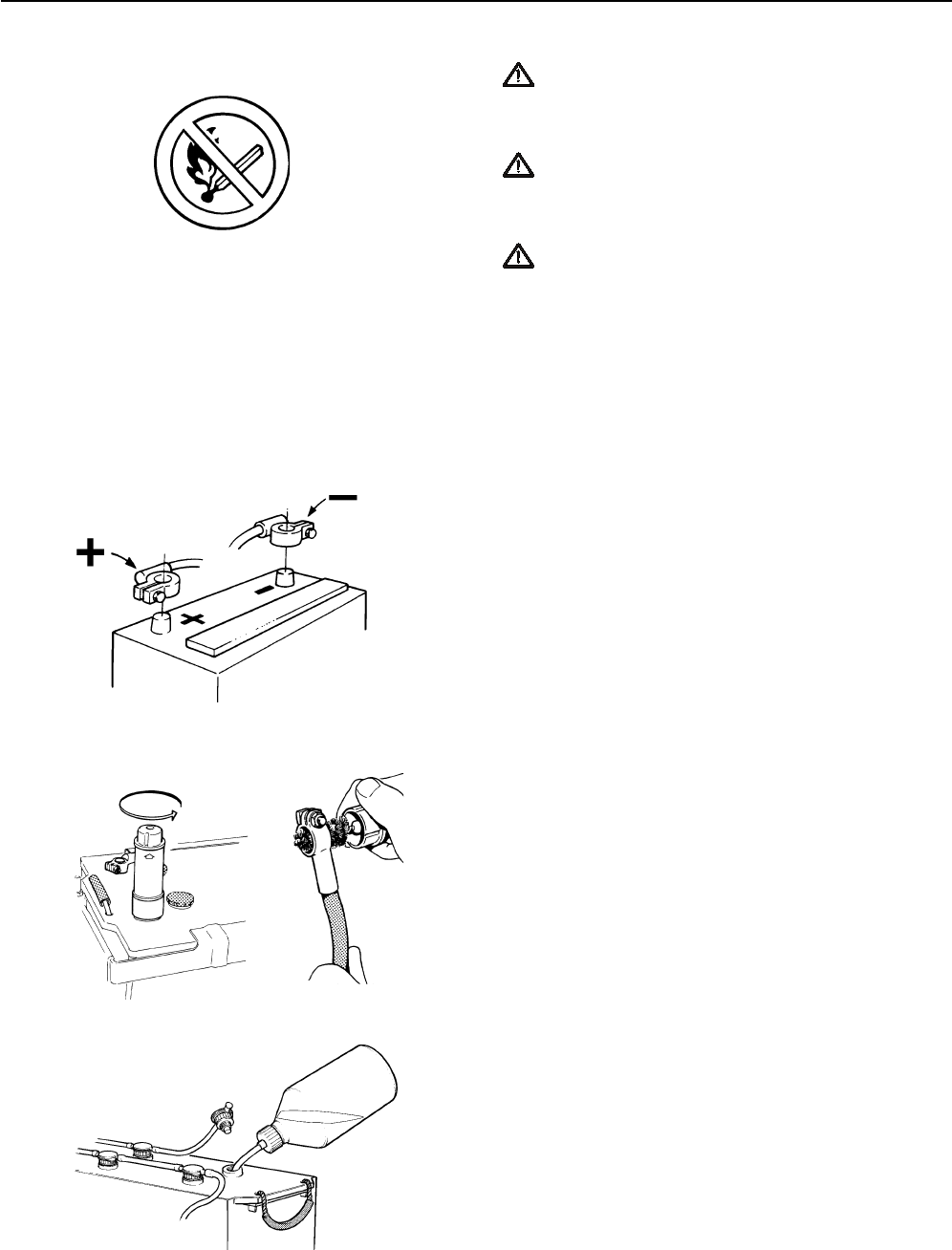 +
−
+
−