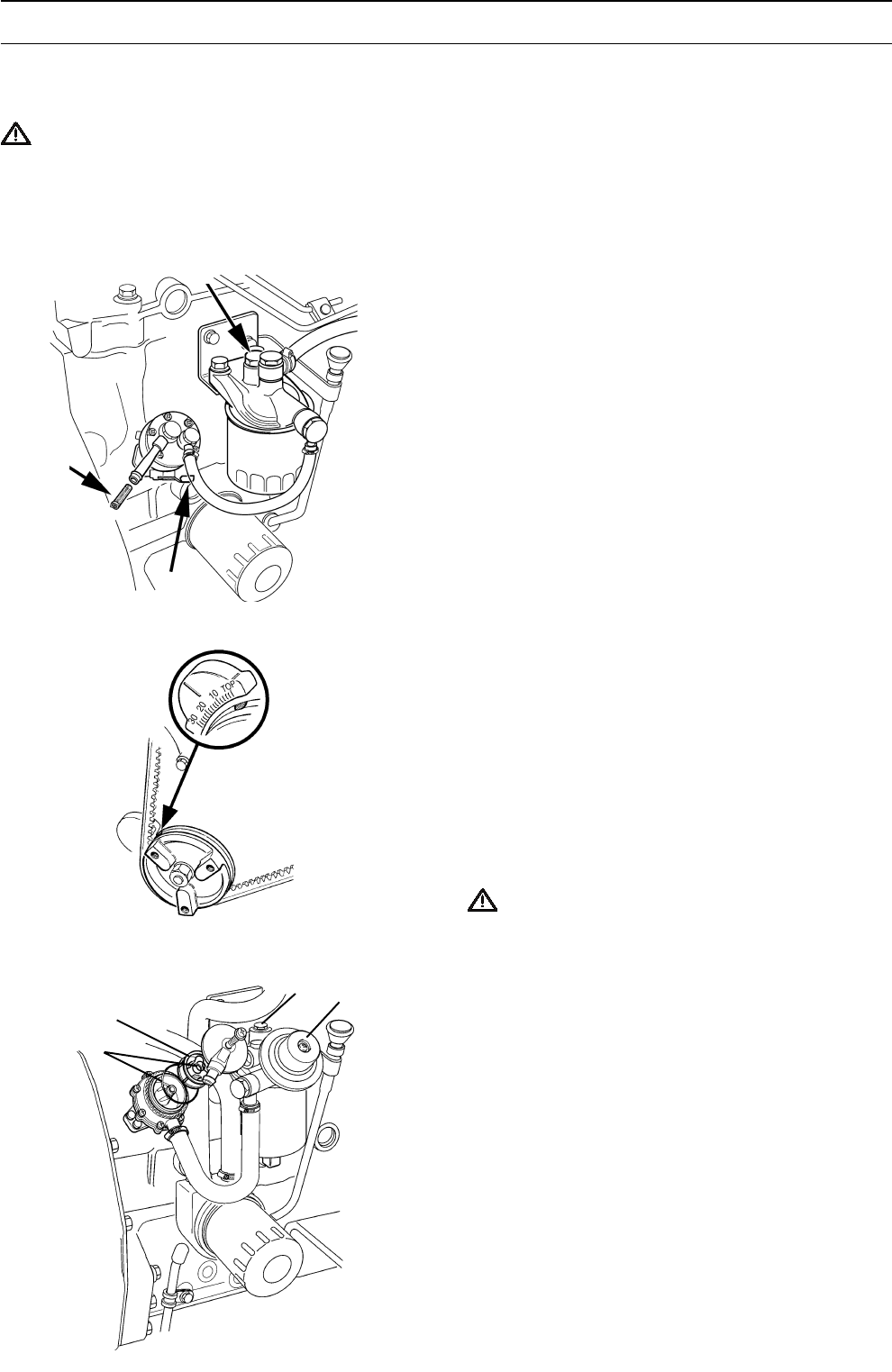 30 20 10 TOP