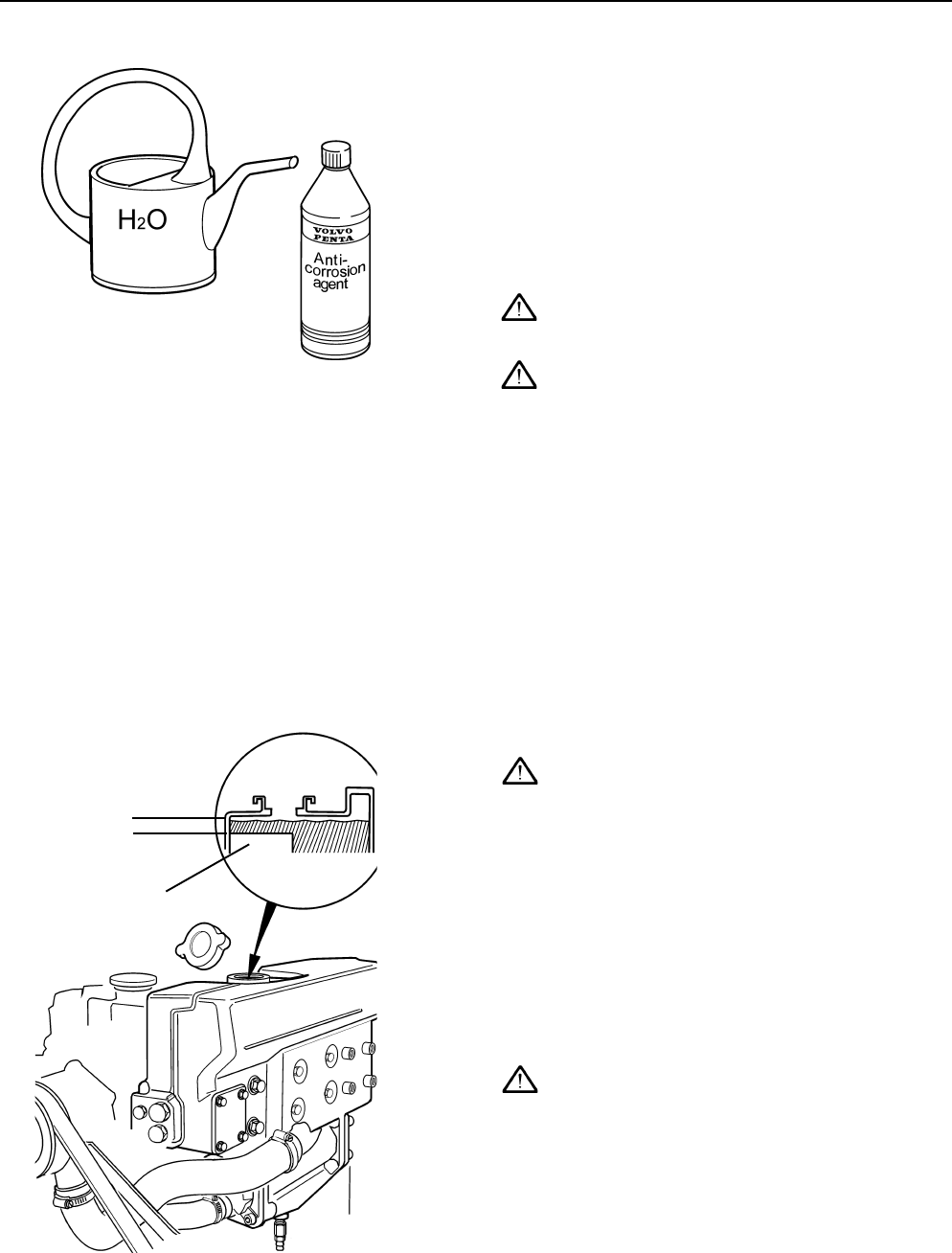 $H_2O$

VOLVO PENTA

Anti-corrosion agent