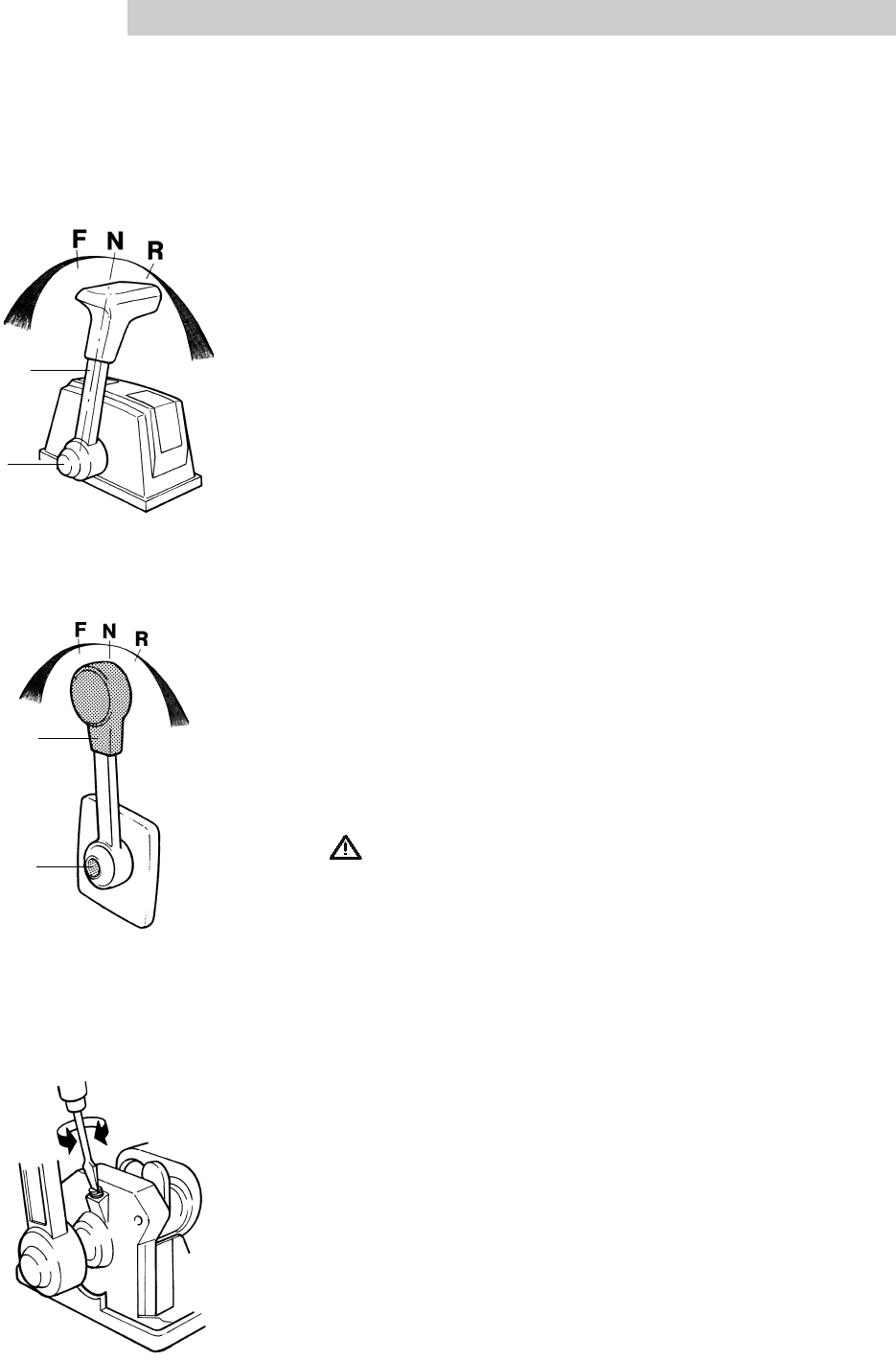 F N R

F N R