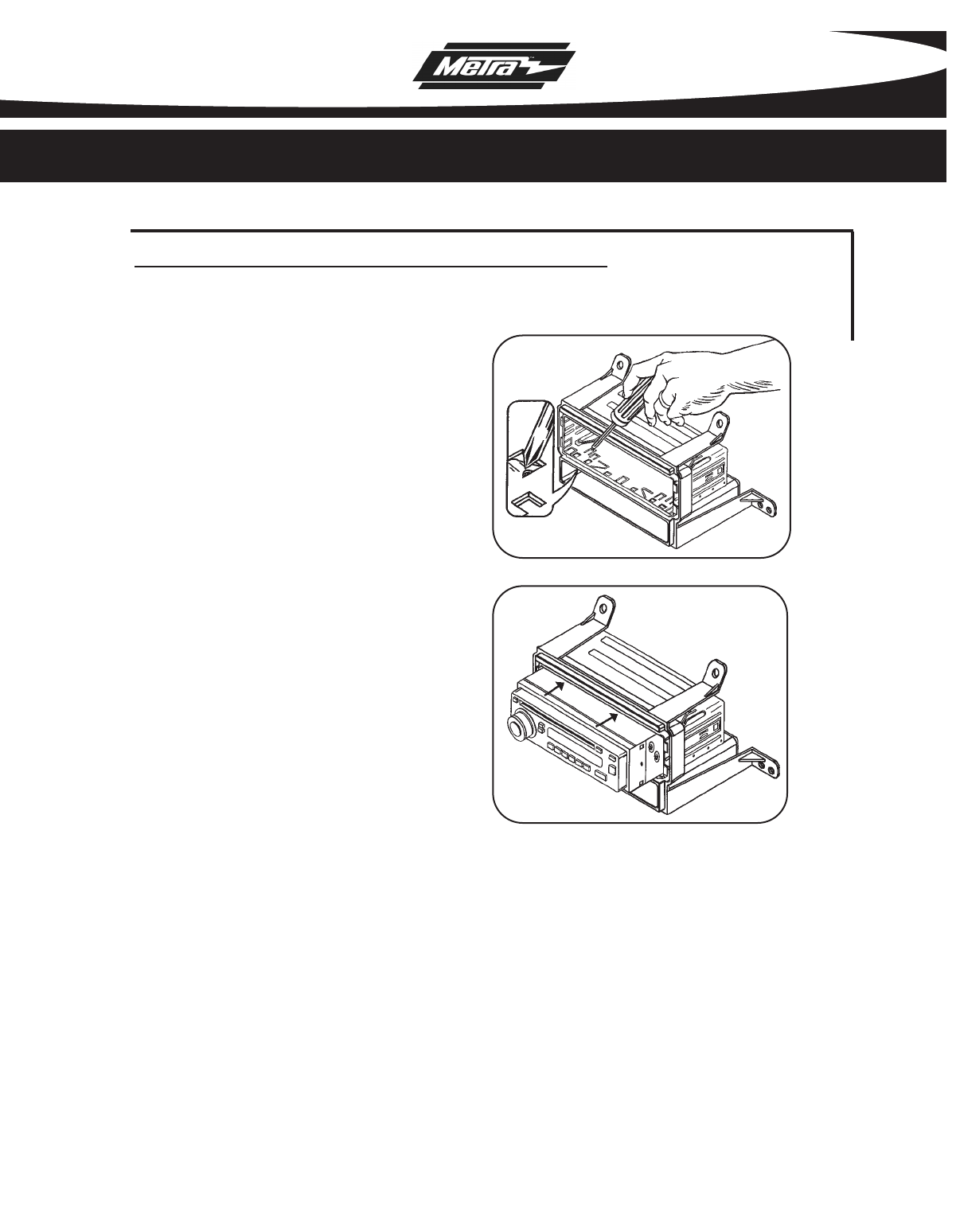 Metra