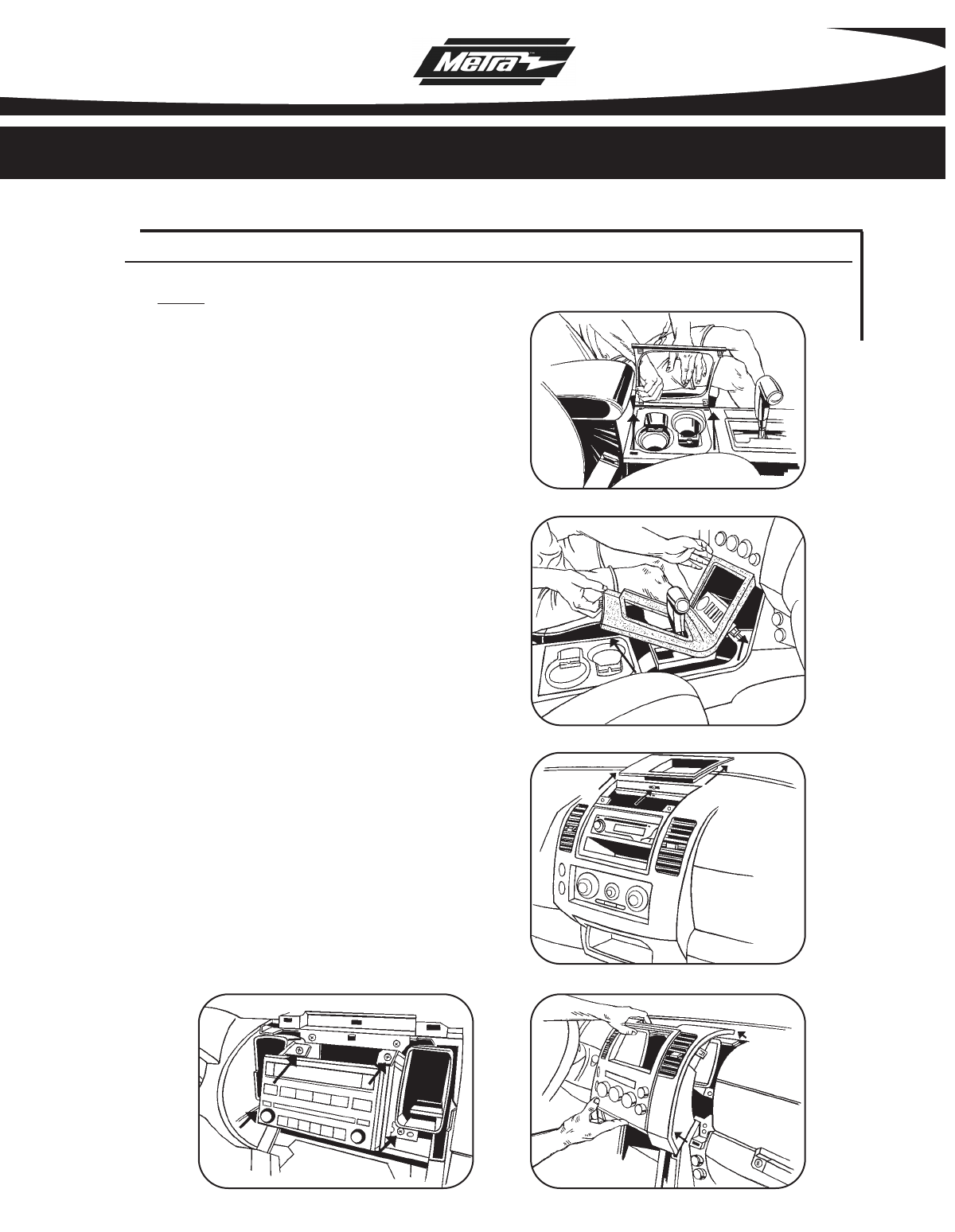 Metra