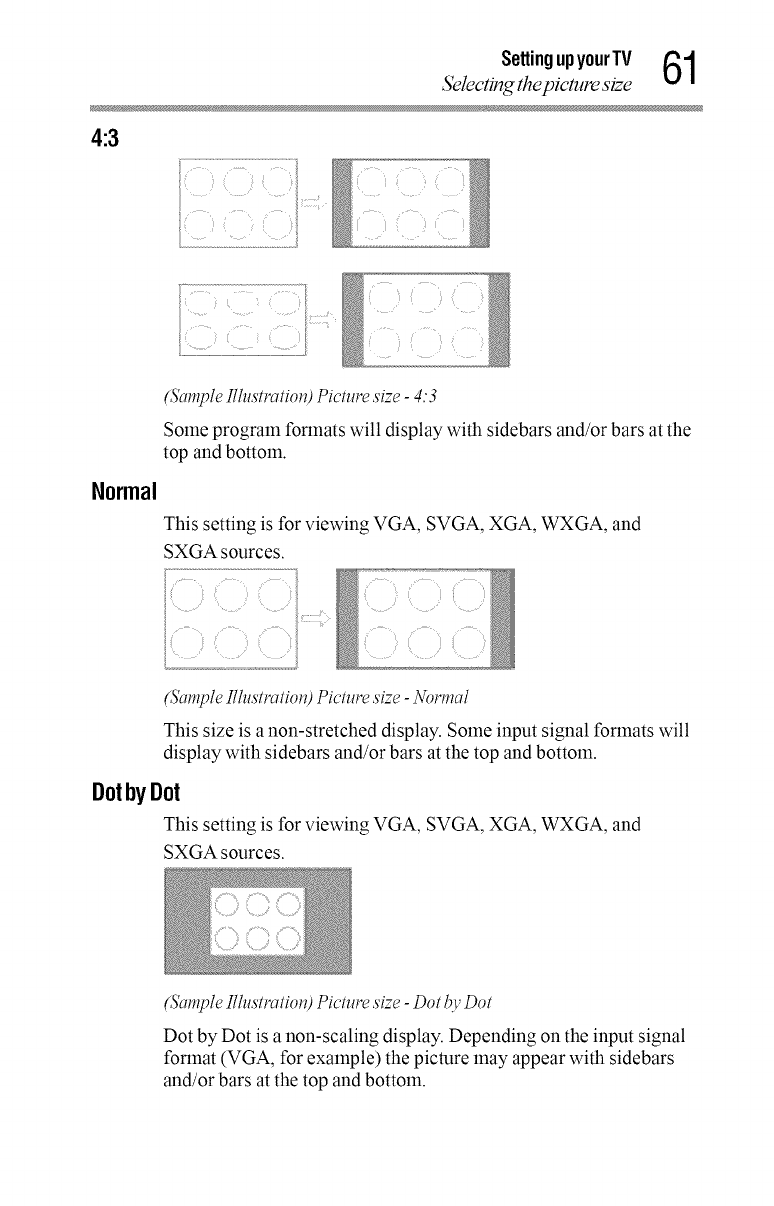 Setting up your TV
Selecting the picture size
61

4:3

(Sample Illustration) Picture size - 4:3

Some program formats will display with sidebars and/or bars at the top and bottom.

Normal

This setting is for viewing VGA, SVGA, XGA, WXGA, and SXGA sources.

(Sample Illustration) Picture size - Normal

This size is a non-stretched display. Some input signal formats will display with sidebars and/or bars at the top and bottom.

Dot by Dot

This setting is for viewing VGA, SVGA, XGA, WXGA, and SXGA sources.

(Sample Illustration) Picture size - Dot by Dot

Dot by Dot is a non-scaling display. Depending on the input signal format (VGA, for example) the picture may appear with sidebars and/or bars at the top and bottom.