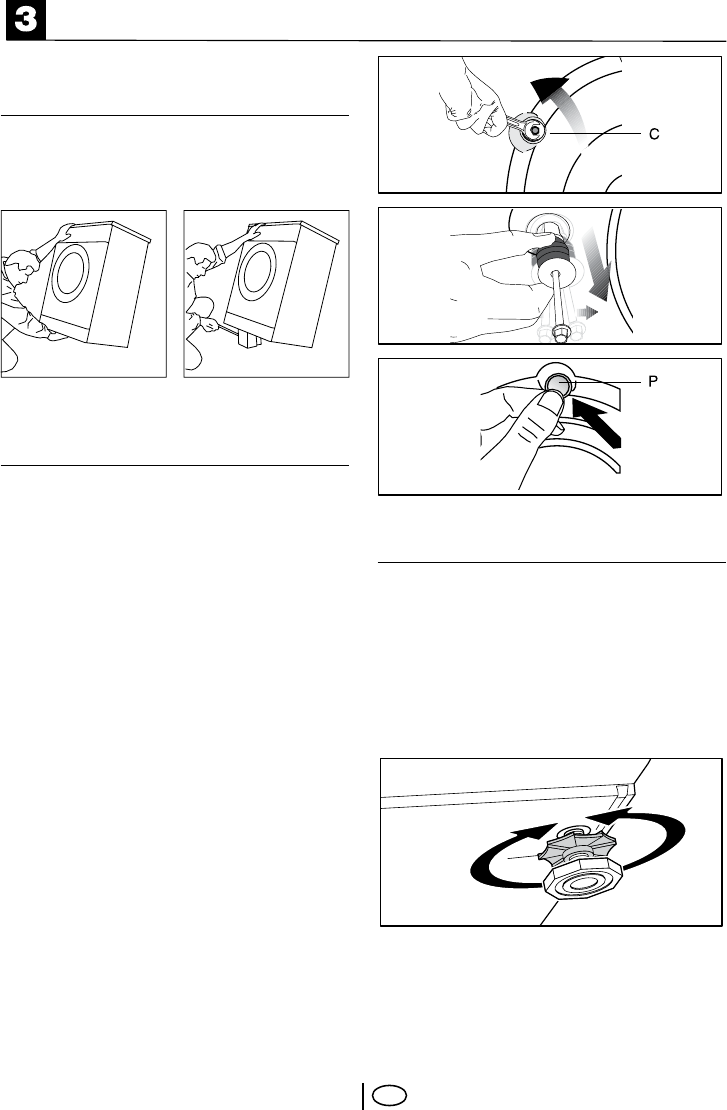 3

C

P