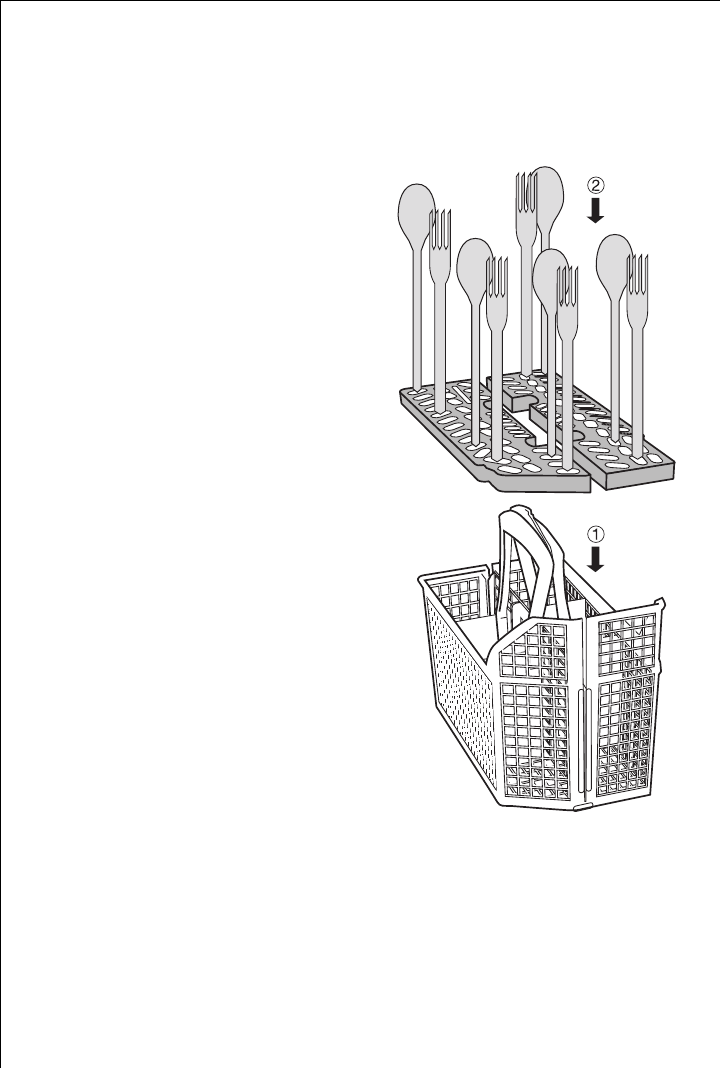 ②

①