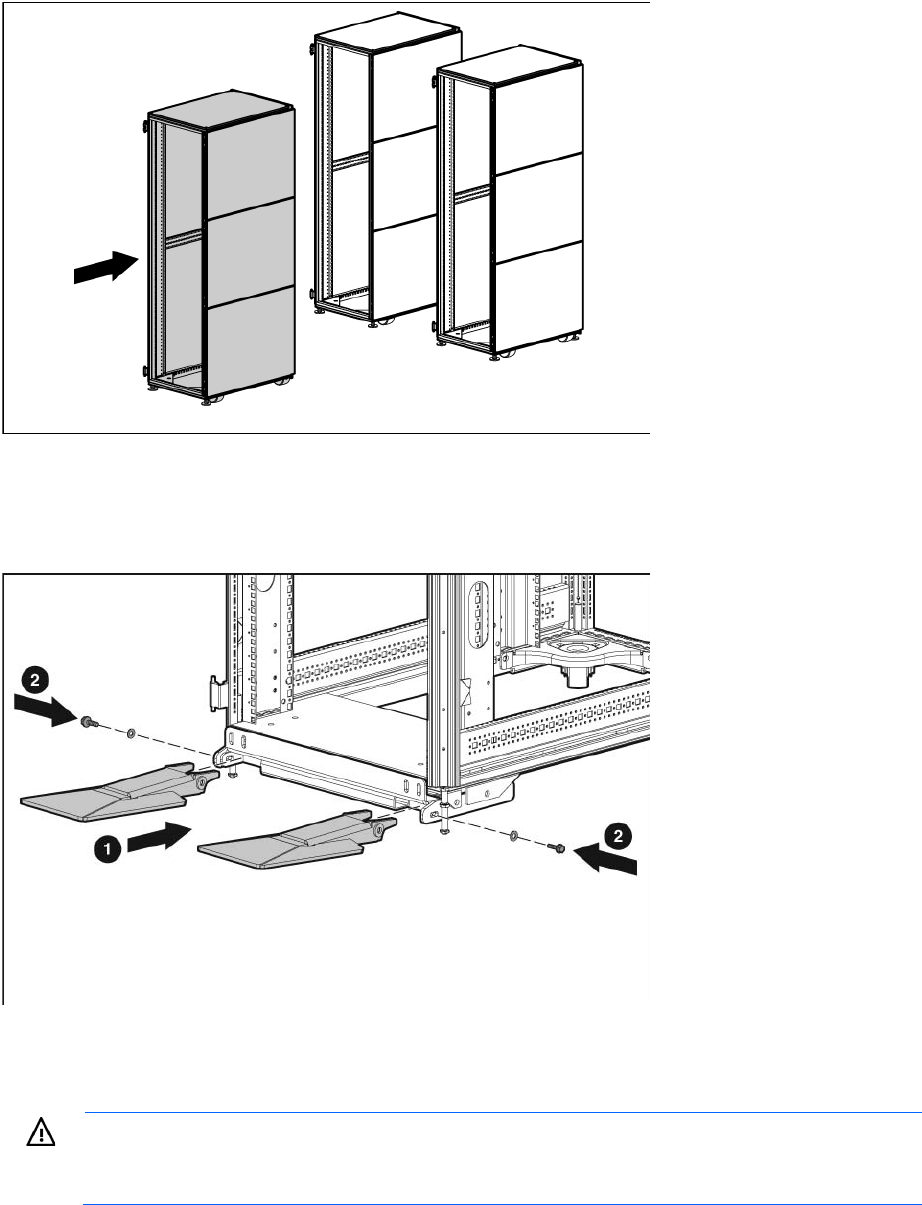 2

1

2