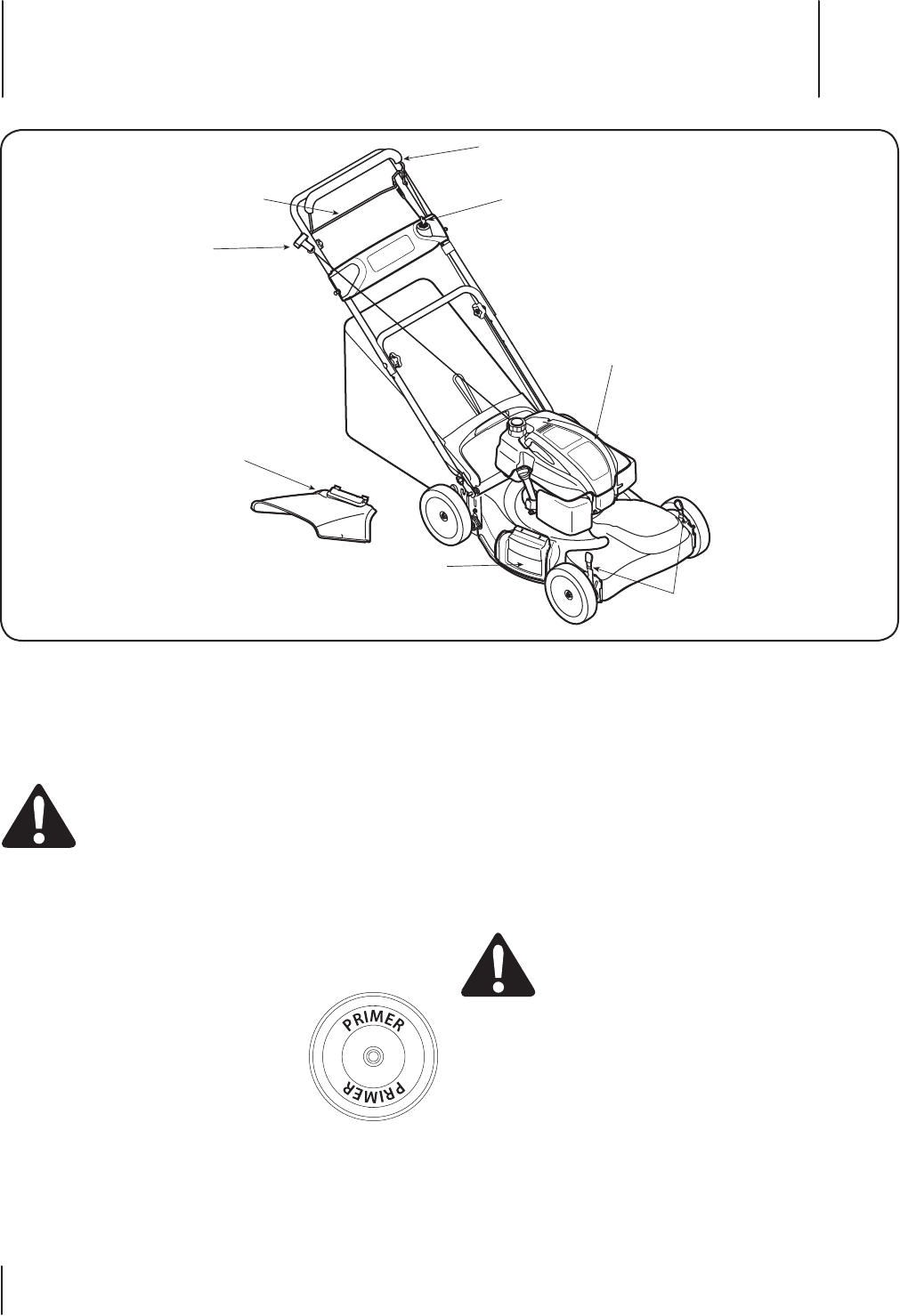 PRIMER

PRIMER