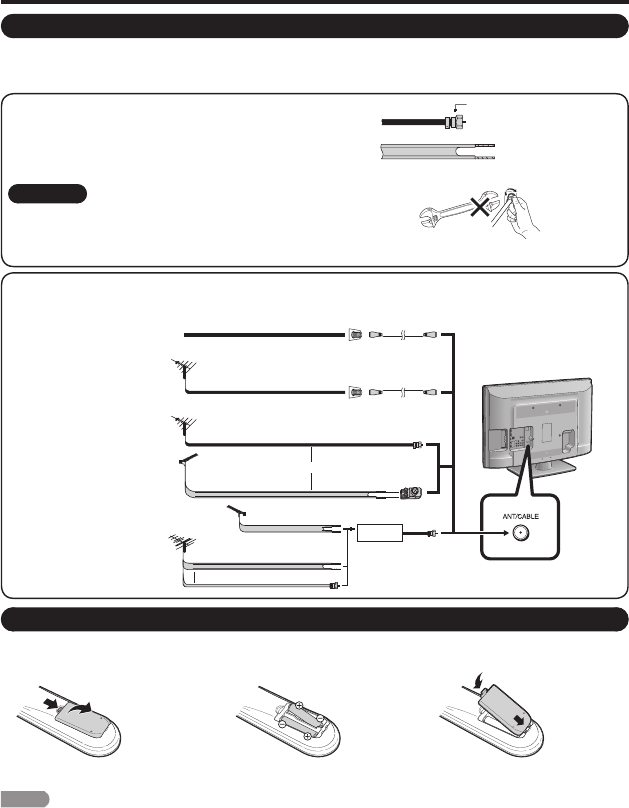 ANT/CABLE