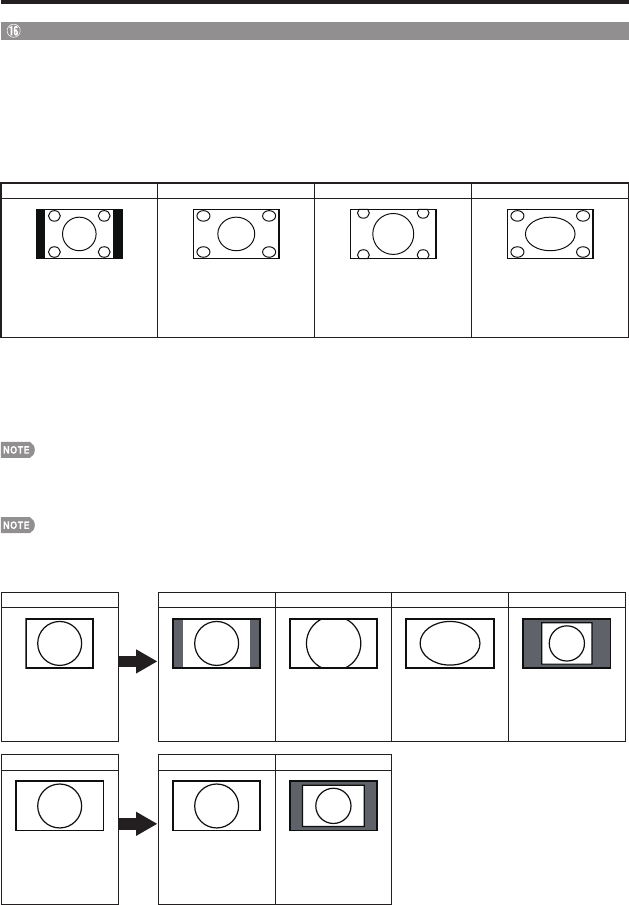 ⑯

NOTE

NOTE