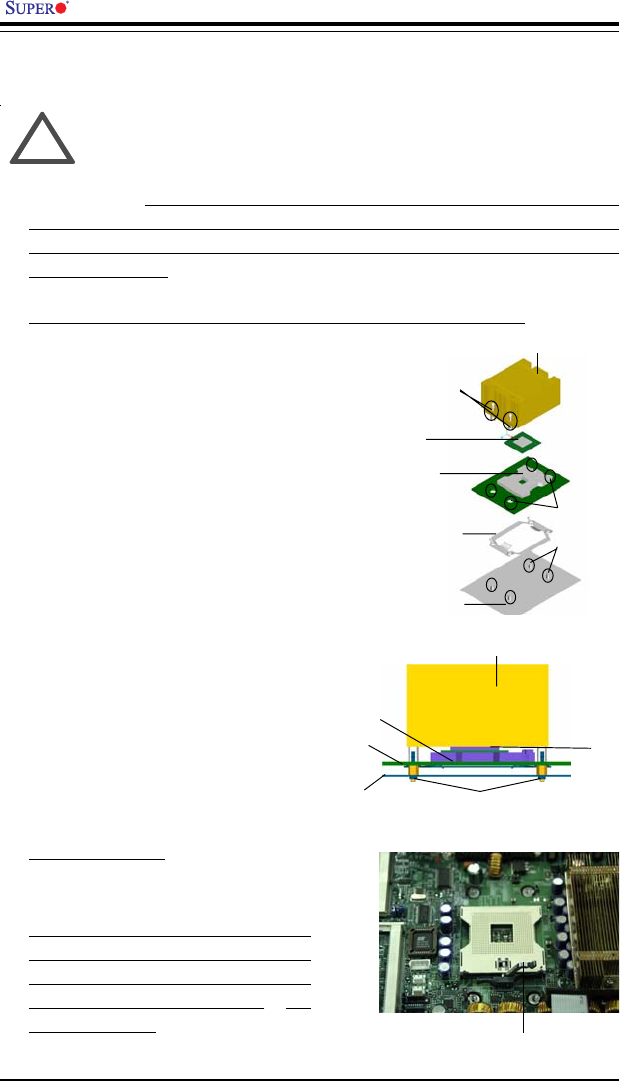 SUPER