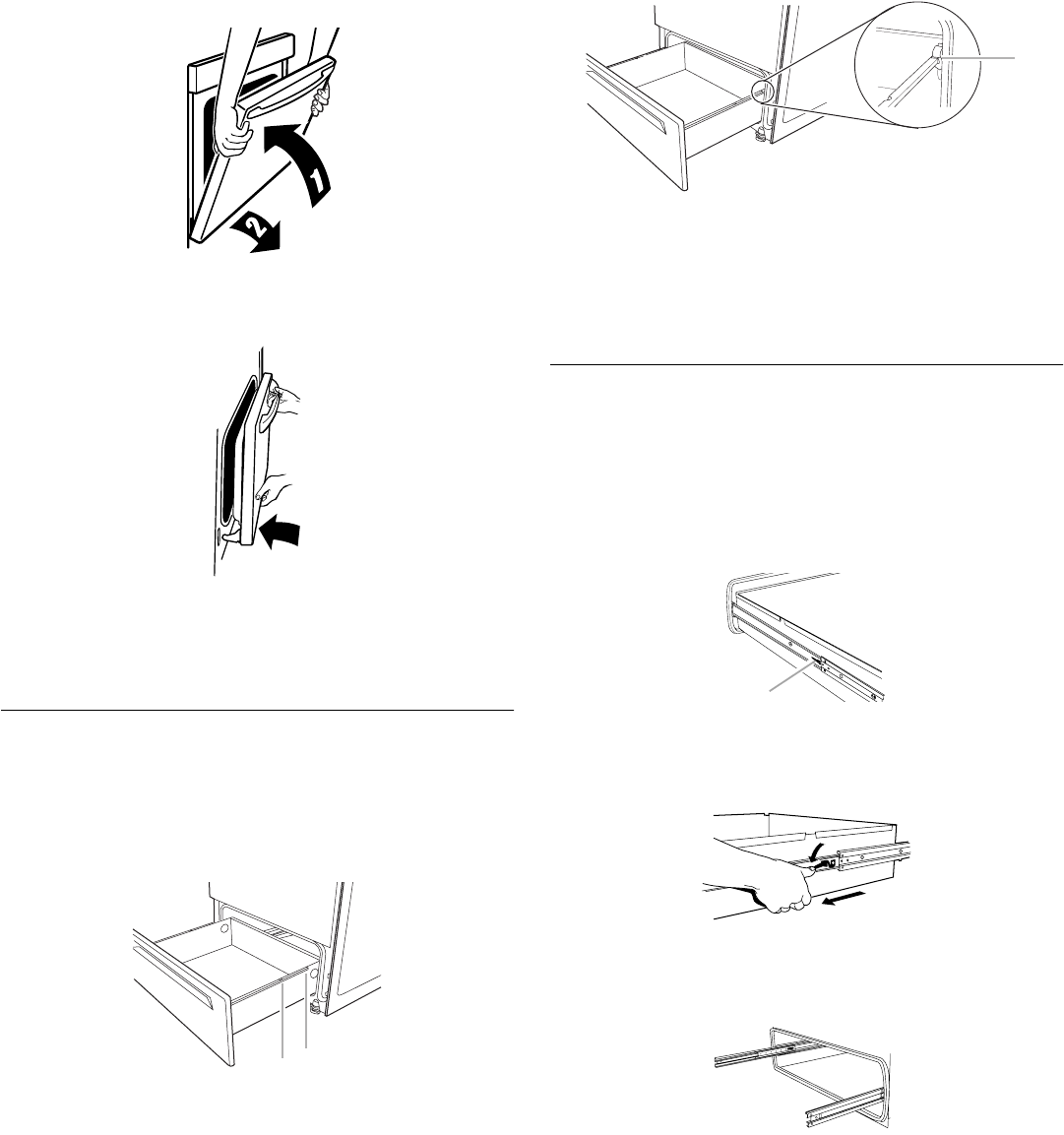 1

2