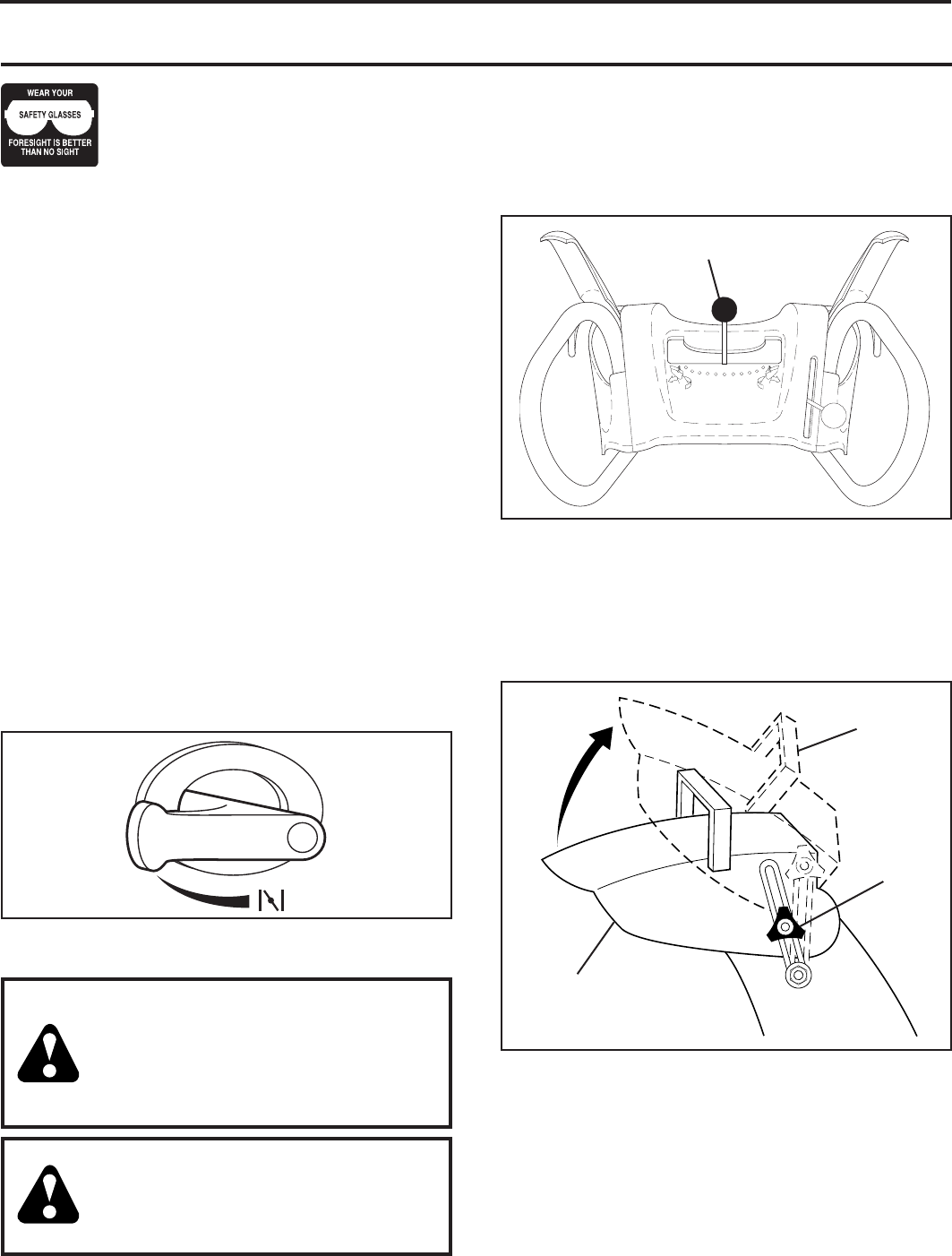 WEAR YOUR
SAFETY GLASSES
FORESIGHT IS BETTER THAN NO SIGHT