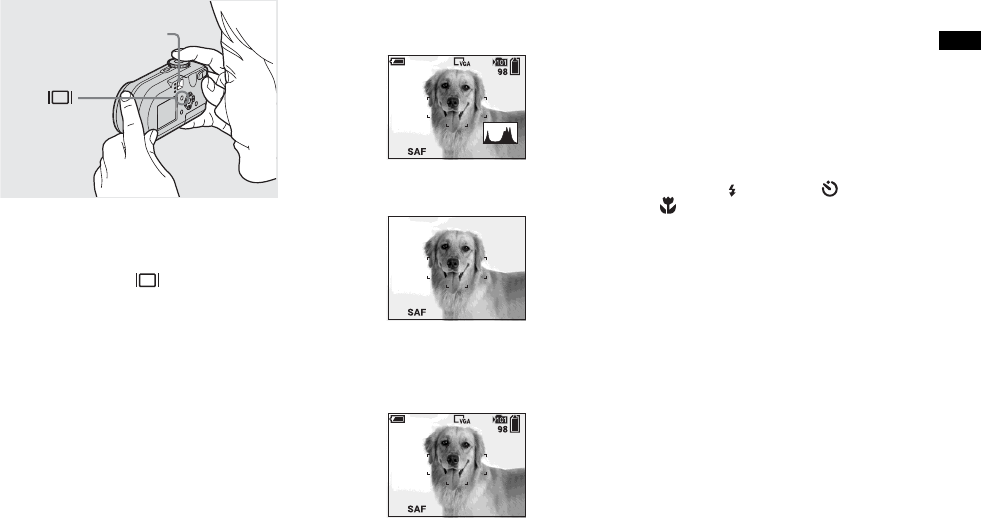 VGA
101
98
SAF

SAF

VGA
101
98
SAF