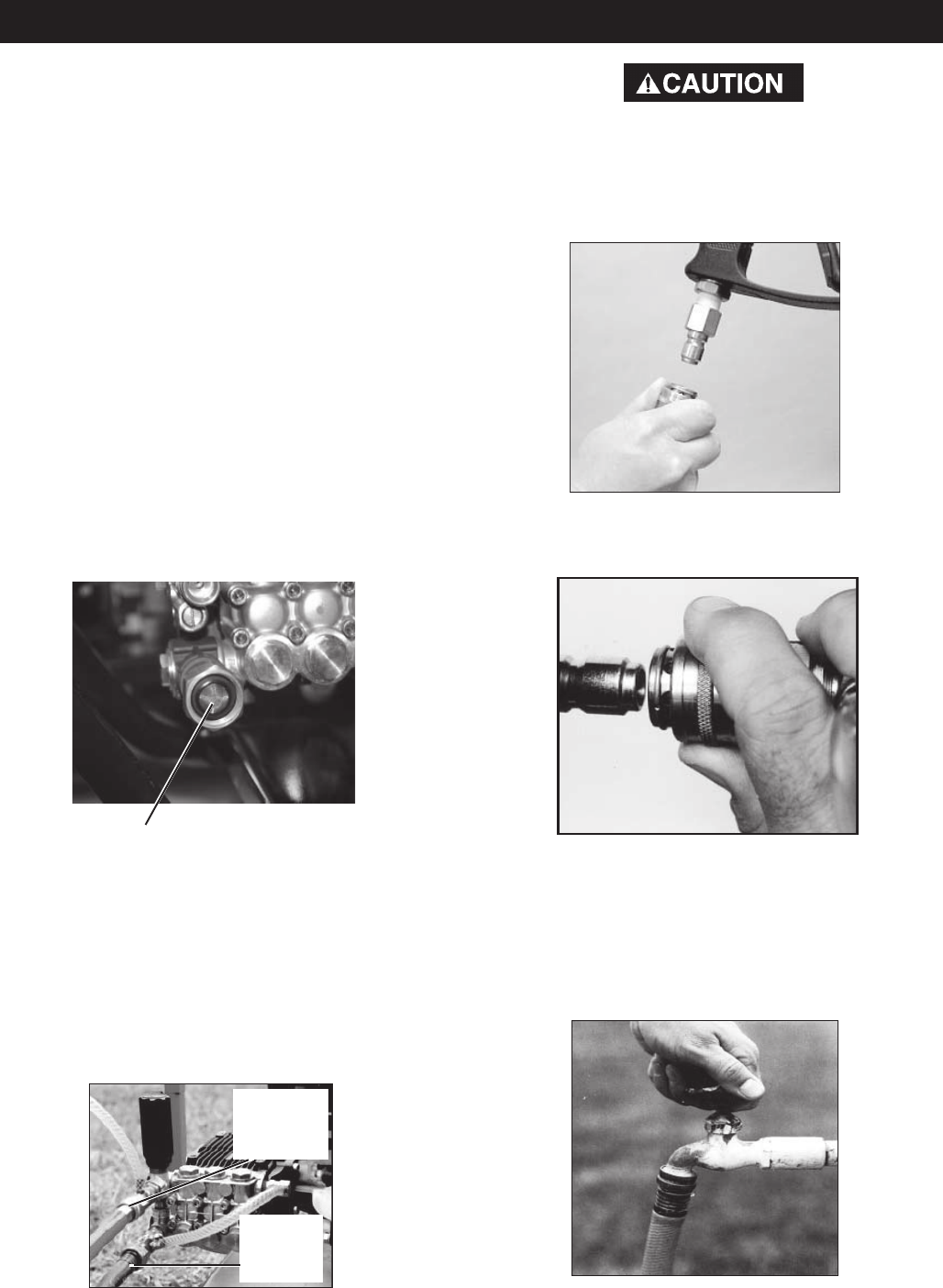 CAUTION