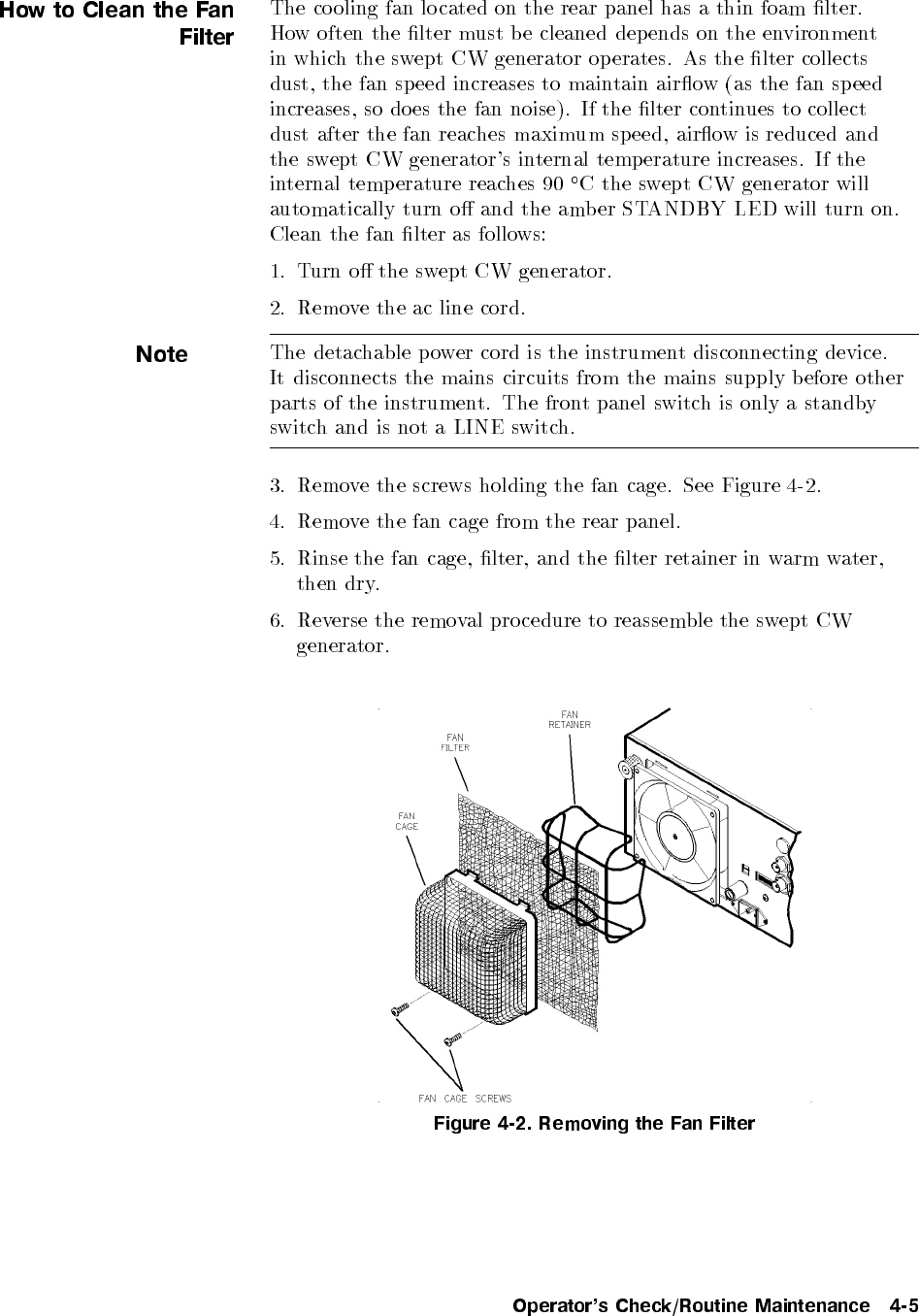 How to Clean the Fan Filter

The cooling fan located on the rear panel has a thin foam filter. How often the filter must be cleaned depends on the environment in which the swept CW generator operates. As the filter collects dust, the fan speed increases to maintain airflow (as the fan speed increases, so does the fan noise). If the filter continues to collect dust after the fan reaches maximum speed, airflow is reduced and the swept CW generator's internal temperature increases. If the internal temperature reaches 90 °C the swept CW generator will automatically turn off and the amber STANDBY LED will turn on. Clean the fan filter as follows:

1. Turn off the swept CW generator.

2. Remove the ac line cord.

Note

The detachable power cord is the instrument disconnecting device. It disconnects the mains circuits from the mains supply before other parts of the instrument. The front panel switch is only a standby switch and is not a LINE switch.

3. Remove the screws holding the fan cage. See Figure 4-2.

4. Remove the fan cage from the rear panel.

5. Rinse the fan cage, filter, and the filter retainer in warm water, then dry.

6. Reverse the removal procedure to reassemble the swept CW generator.

FAN RETAINER

FAN FILTER

FAN CAGE

FAN CAGE SCREWS

Figure 4-2. Removing the Fan Filter

Operator's Check/Routine Maintenance 4-5