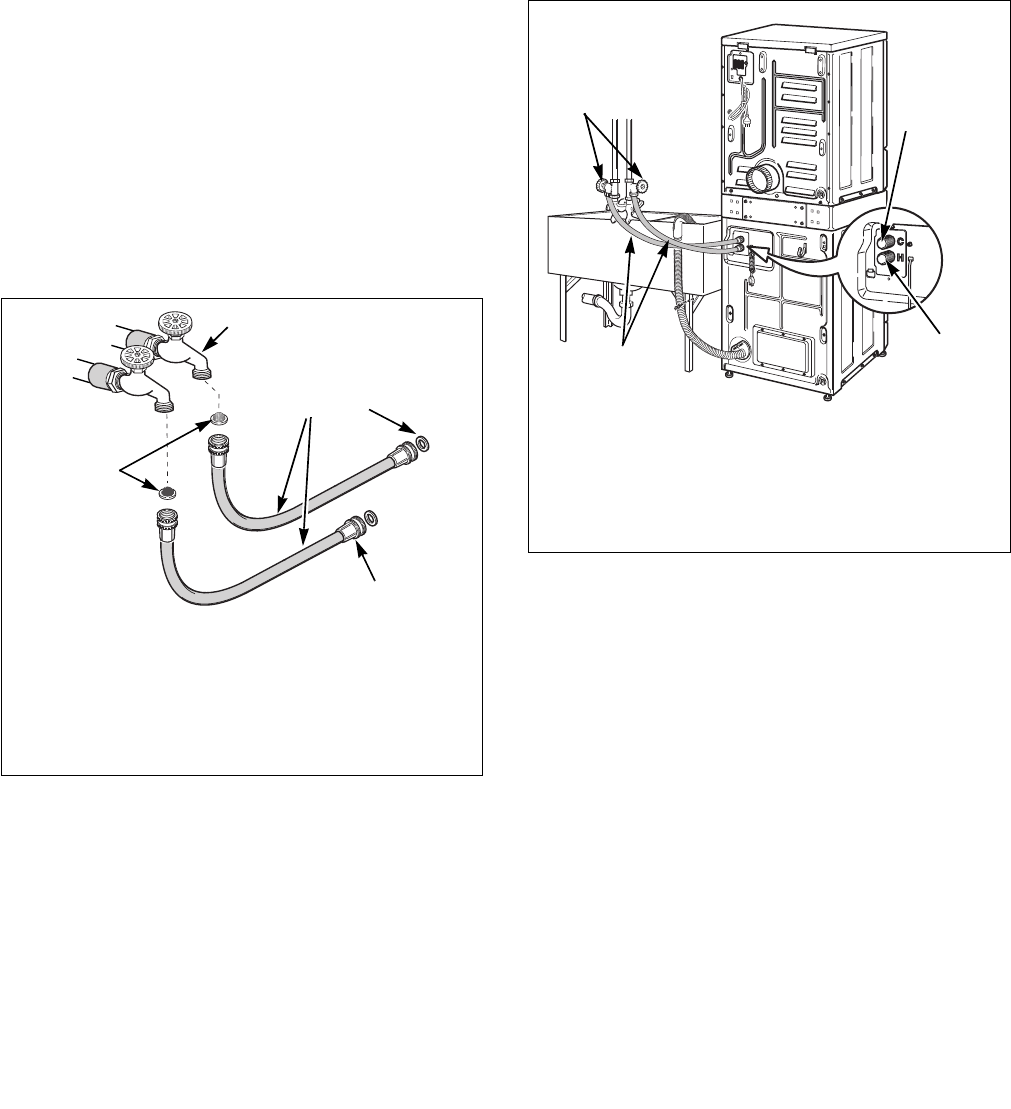 C
H