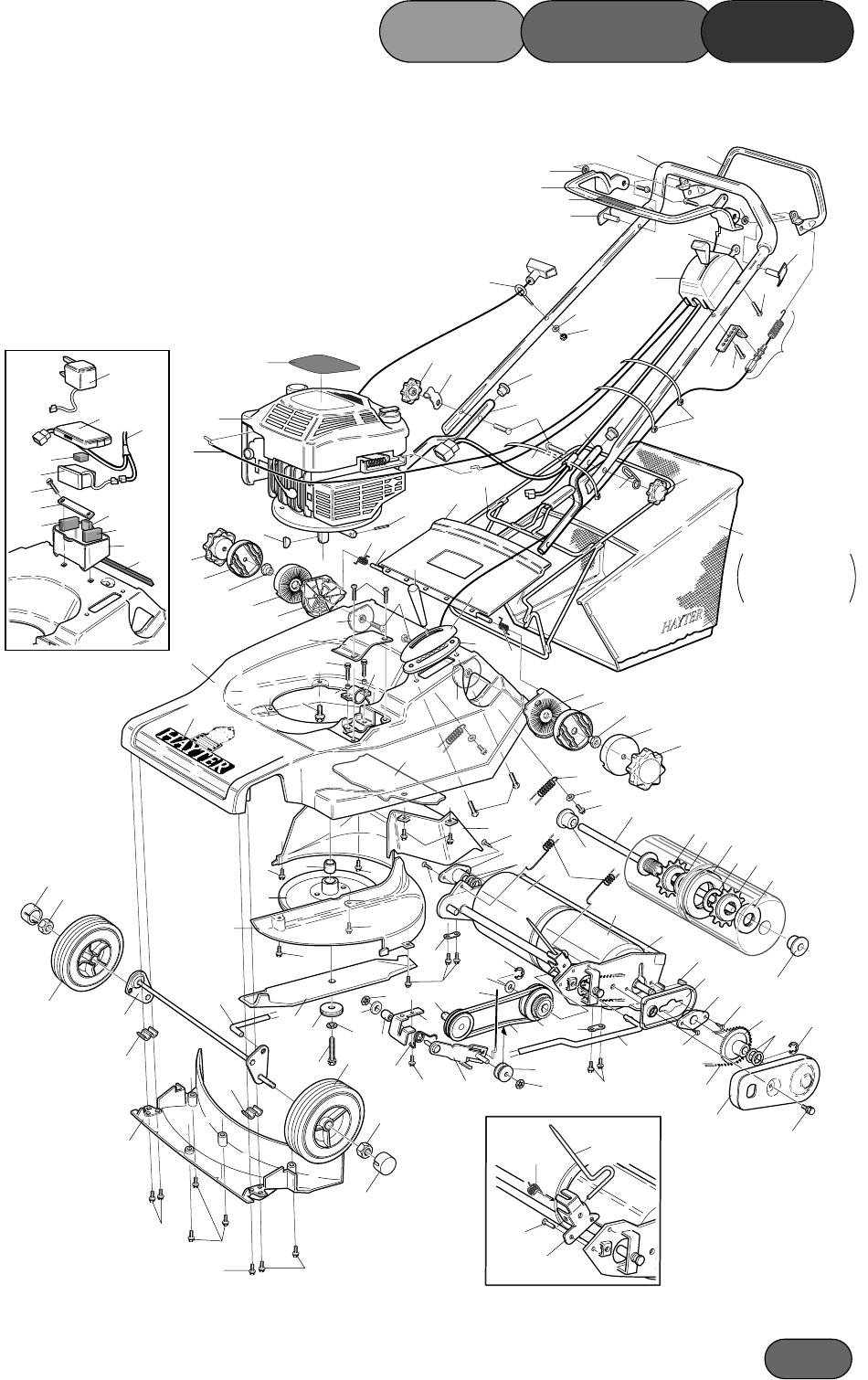 HAYTER

HAYTER