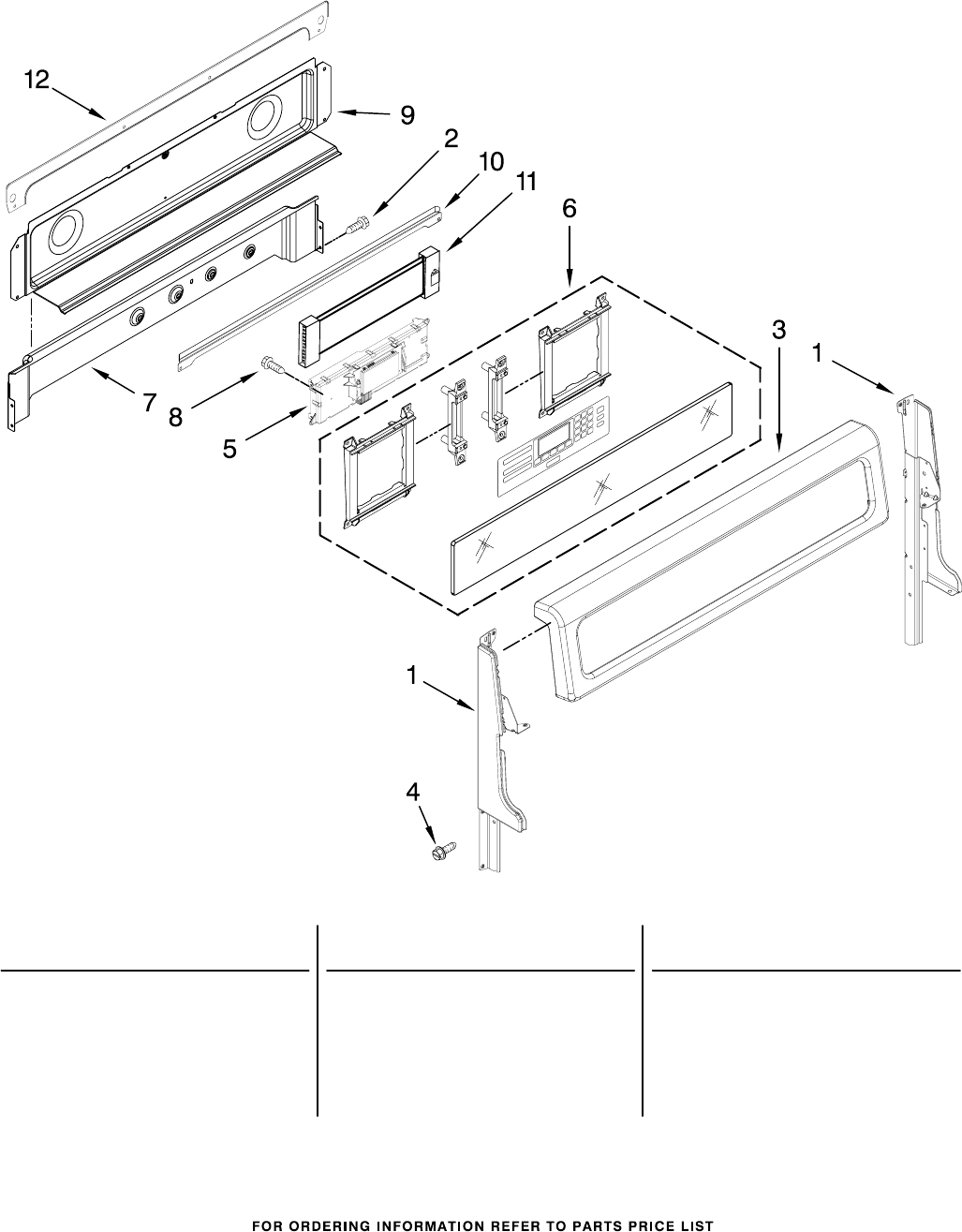 12

9

2

10

11

6

3

1

7

8

5

1

4

FOR ORDERING INFORMATION REFER TO PARTS PRICE LIST