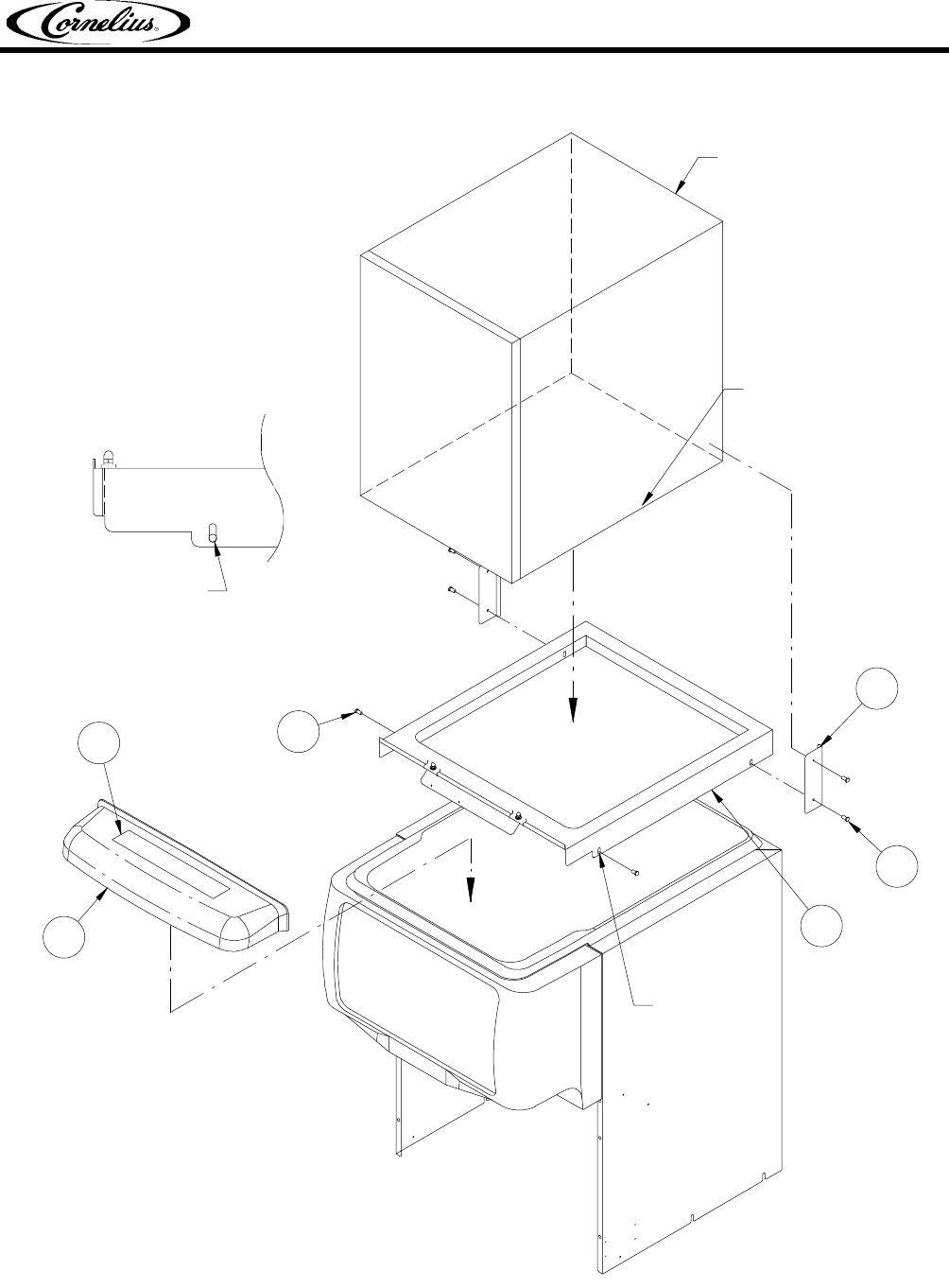 Cornelius®